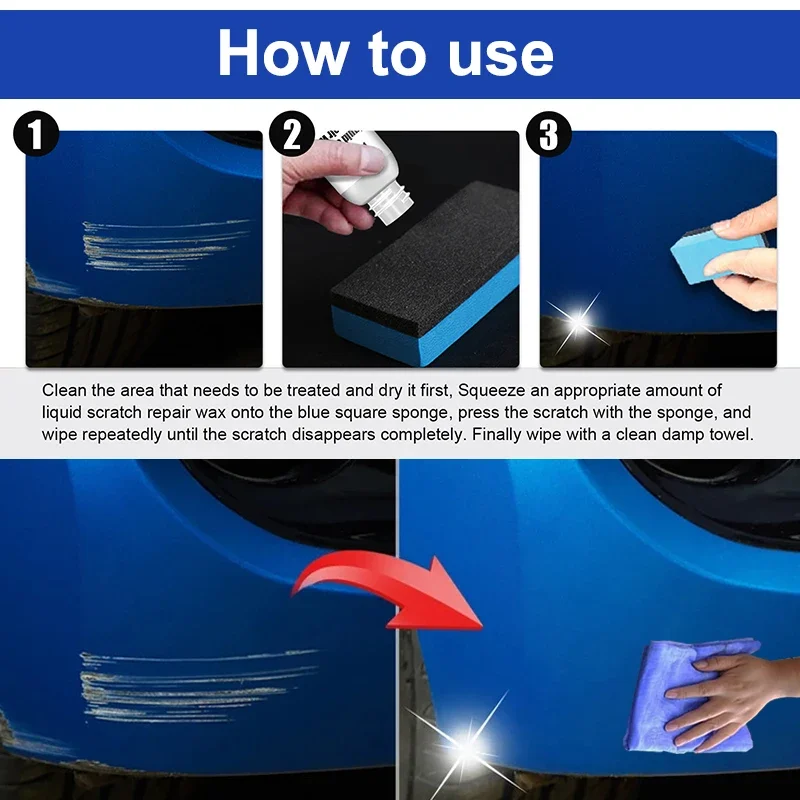 How to use

1

2

3

Clean the area that needs to be treated and dry it first, Squeeze an appropriate amount of liquid scratch repair wax onto the blue square sponge, press the scratch with the sponge, and wipe repeatedly until the scratch disappears completely. Finally wipe with a clean damp towel.