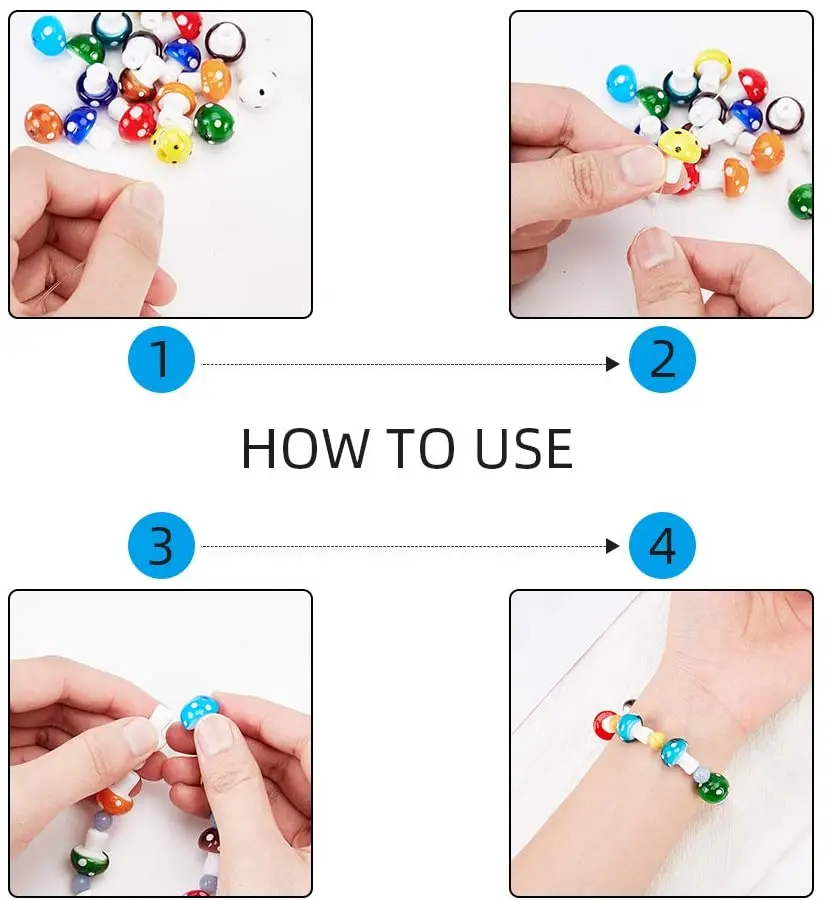 1

2

HOW TO USE

3

4