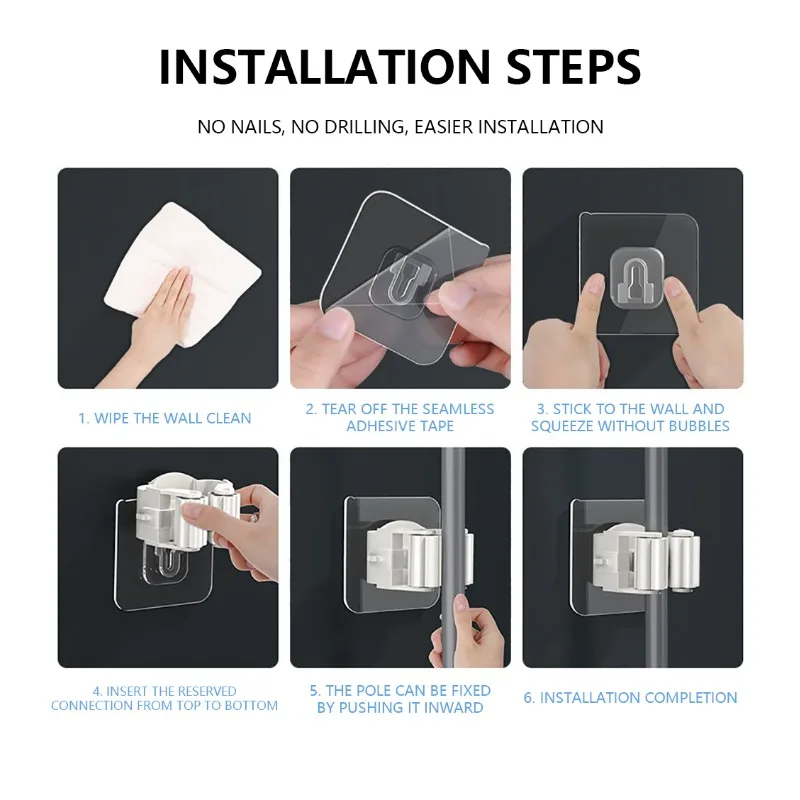 INSTALLATION STEPS

NO NAILS, NO DRILLING, EASIER INSTALLATION

1. WIPE THE WALL CLEAN

2. TEAR OFF THE SEAMLESS ADHESIVE TAPE

3. STICK TO THE WALL AND SQUEEZE WITHOUT BUBBLES

4. INSERT THE RESERVED CONNECTION FROM TOP TO BOTTOM

5. THE POLE CAN BE FIXED BY PUSHING IT INWARD

6. INSTALLATION COMPLETION