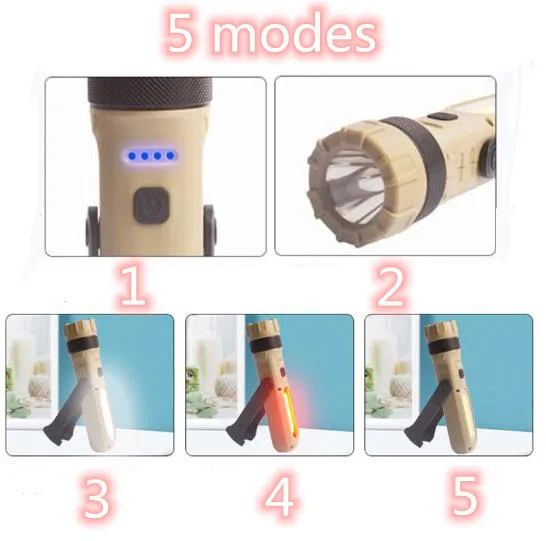 5 modes

1

2

3

4

5