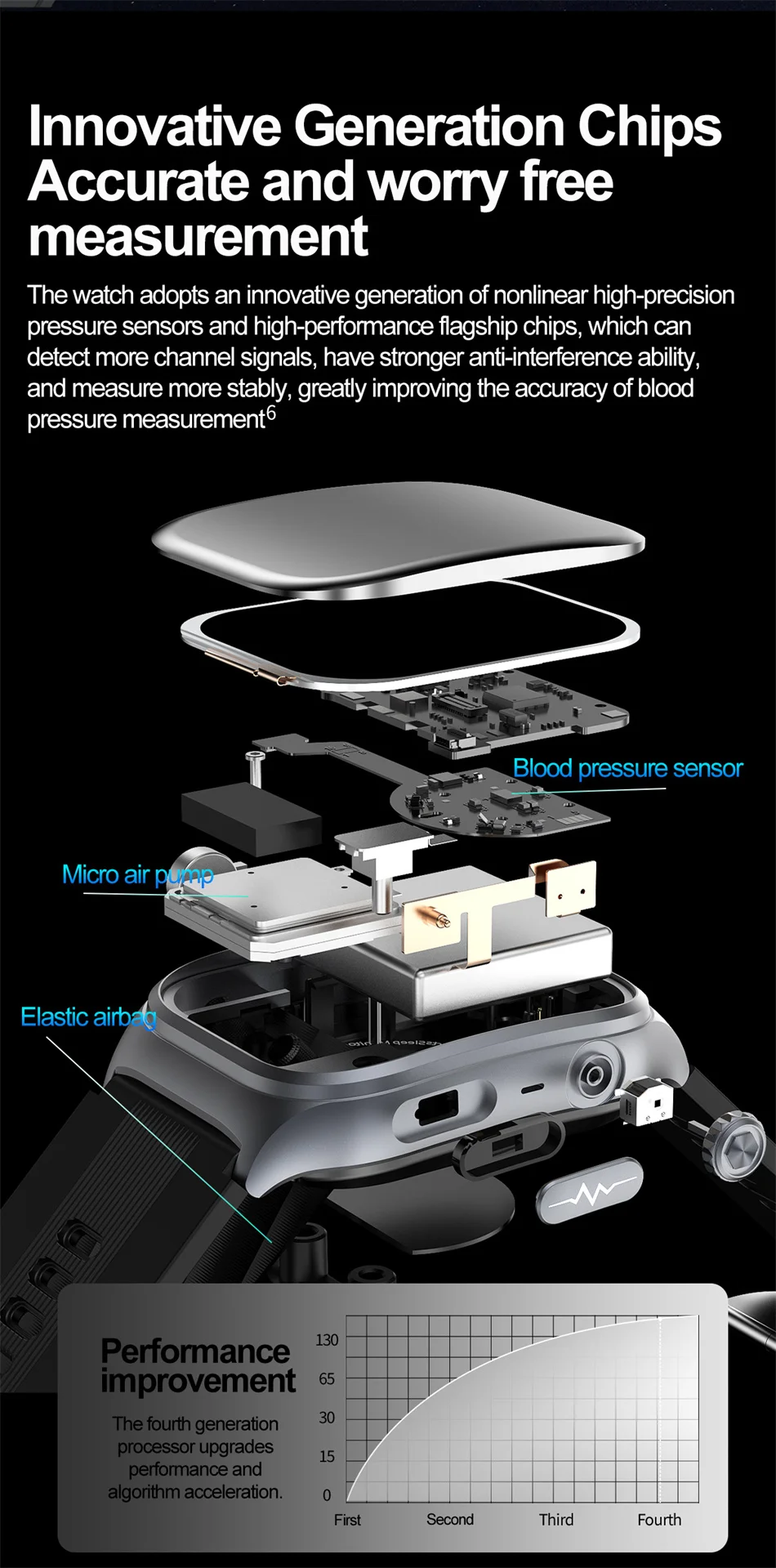 Innovative Generation Chips Accurate and worry free measurement

The watch adopts an innovative generation of nonlinear high-precision pressure sensors and high-performance flagship chips, which can detect more channel signals, have stronger anti-interference ability, and measure more stably, greatly improving the accuracy of blood pressure measurement$^6$

Blood pressure sensor

Micro air pump

Elastic airbag

Performance improvement

The fourth generation processor upgrades performance and algorithm acceleration.

130
65
30
15
0
First
Second
Third
Fourth