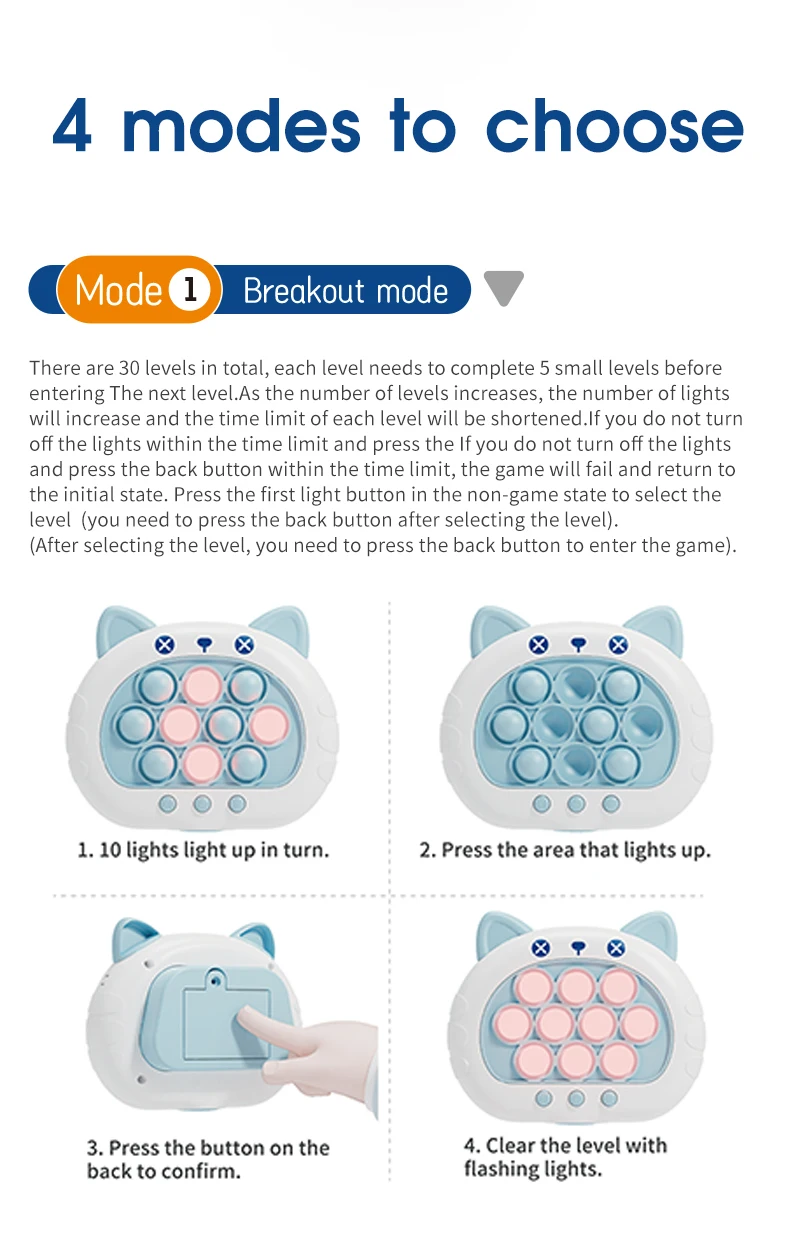 4 modes to choose

Mode 1 Breakout mode

There are 30 levels in total, each level needs to complete 5 small levels before entering The next level.As the number of levels increases, the number of lights will increase and the time limit of each level will be shortened.If you do not turn off the lights within the time limit and press the If you do not turn off the lights and press the back button within the time limit, the game will fail and return to the initial state. Press the first light button in the non-game state to select the level (you need to press the back button after selecting the level).
(After selecting the level, you need to press the back button to enter the game).

1. 10 lights light up in turn.

2. Press the area that lights up.

3. Press the button on the back to confirm.

4. Clear the level with flashing lights.