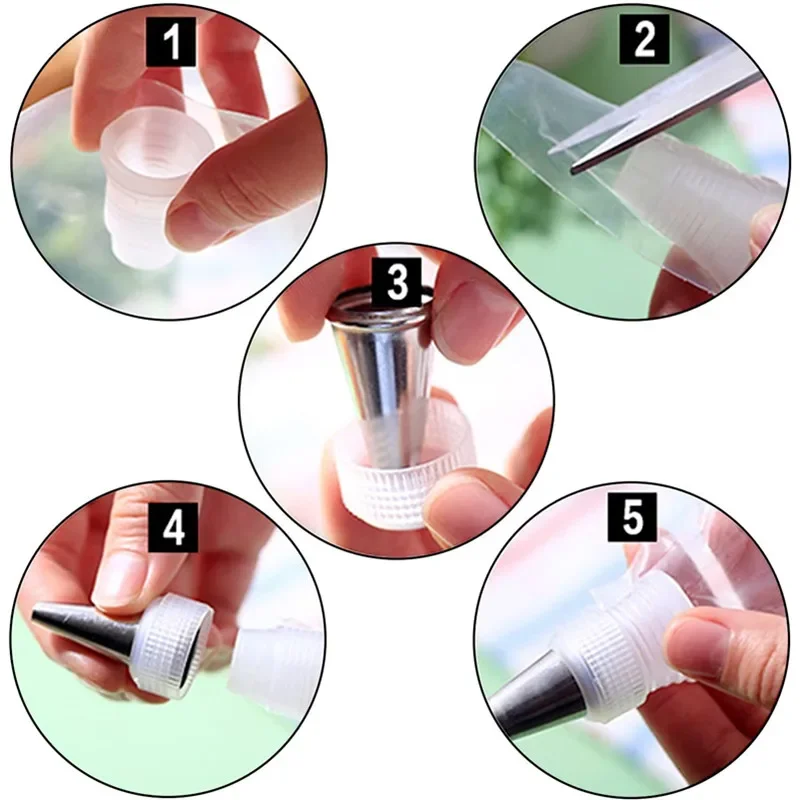 1

2

3

4

5