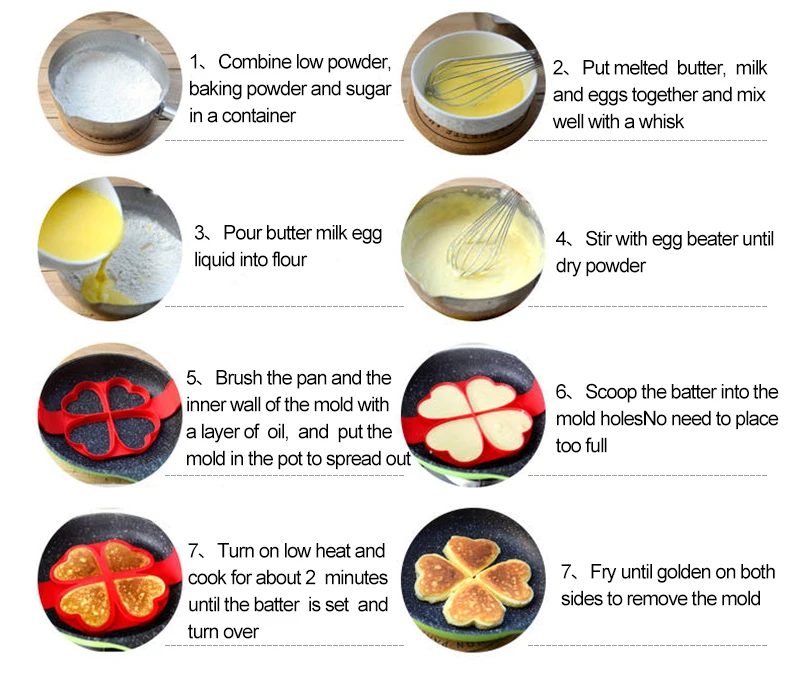 1、Combine low powder, baking powder and sugar in a container

2、Put melted butter, milk and eggs together and mix well with a whisk

3、Pour butter milk egg liquid into flour

4、Stir with egg beater until dry powder

5、Brush the pan and the inner wall of the mold with a layer of oil, and put the mold in the pot to spread out

6、Scoop the batter into the mold holesNo need to place too full

7、Turn on low heat and cook for about 2 minutes until the batter is set and turn over

7、Fry until golden on both sides to remove the mold