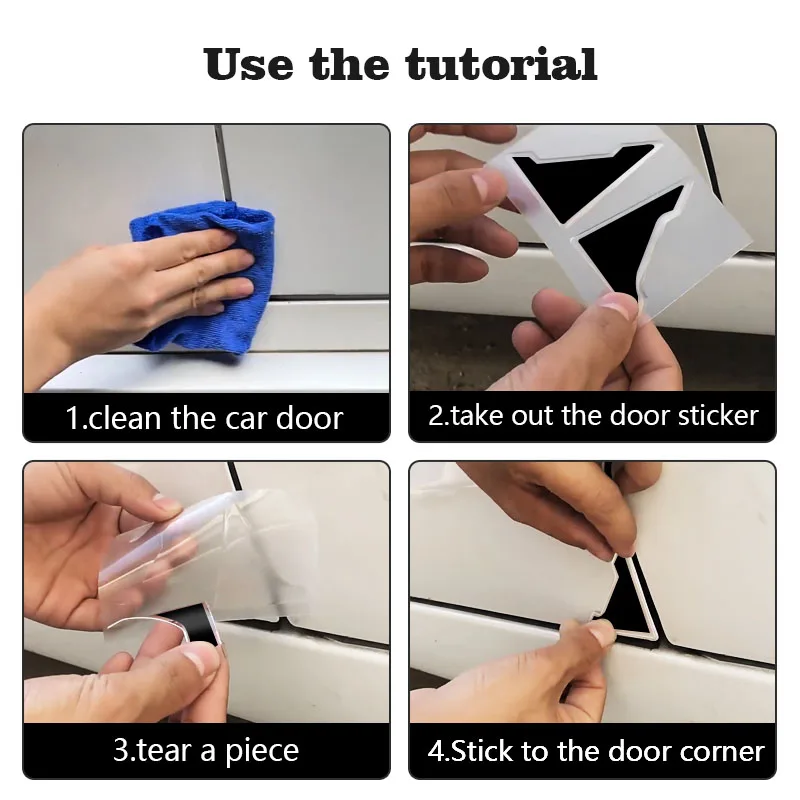 Use the tutorial

1.clean the car door

2.take out the door sticker

3.tear a piece

4.Stick to the door corner