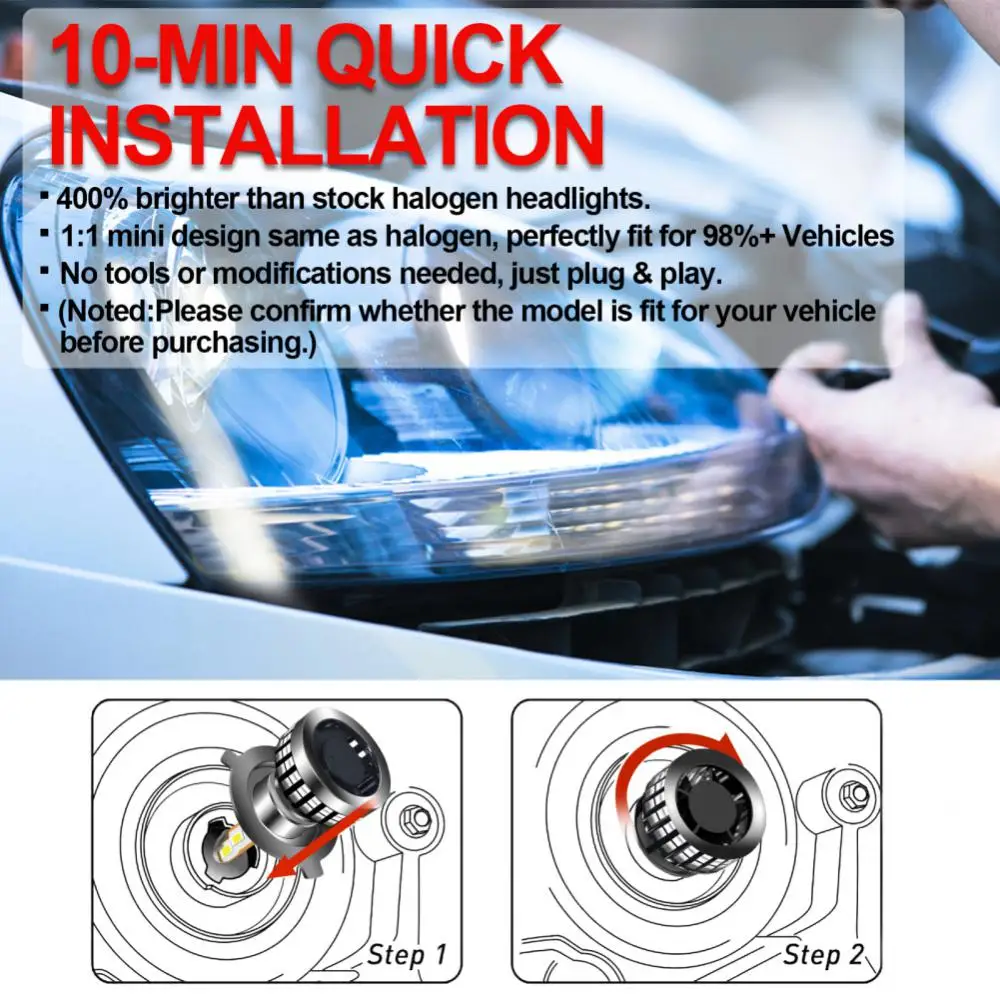 10-MIN QUICK INSTALLATION

▪ 400% brighter than stock halogen headlights.
▪ 1:1 mini design same as halogen, perfectly fit for 98%+ Vehicles
▪ No tools or modifications needed, just plug & play.
▪ (Noted:Please confirm whether the model is fit for your vehicle before purchasing.)

Step 1

Step 2