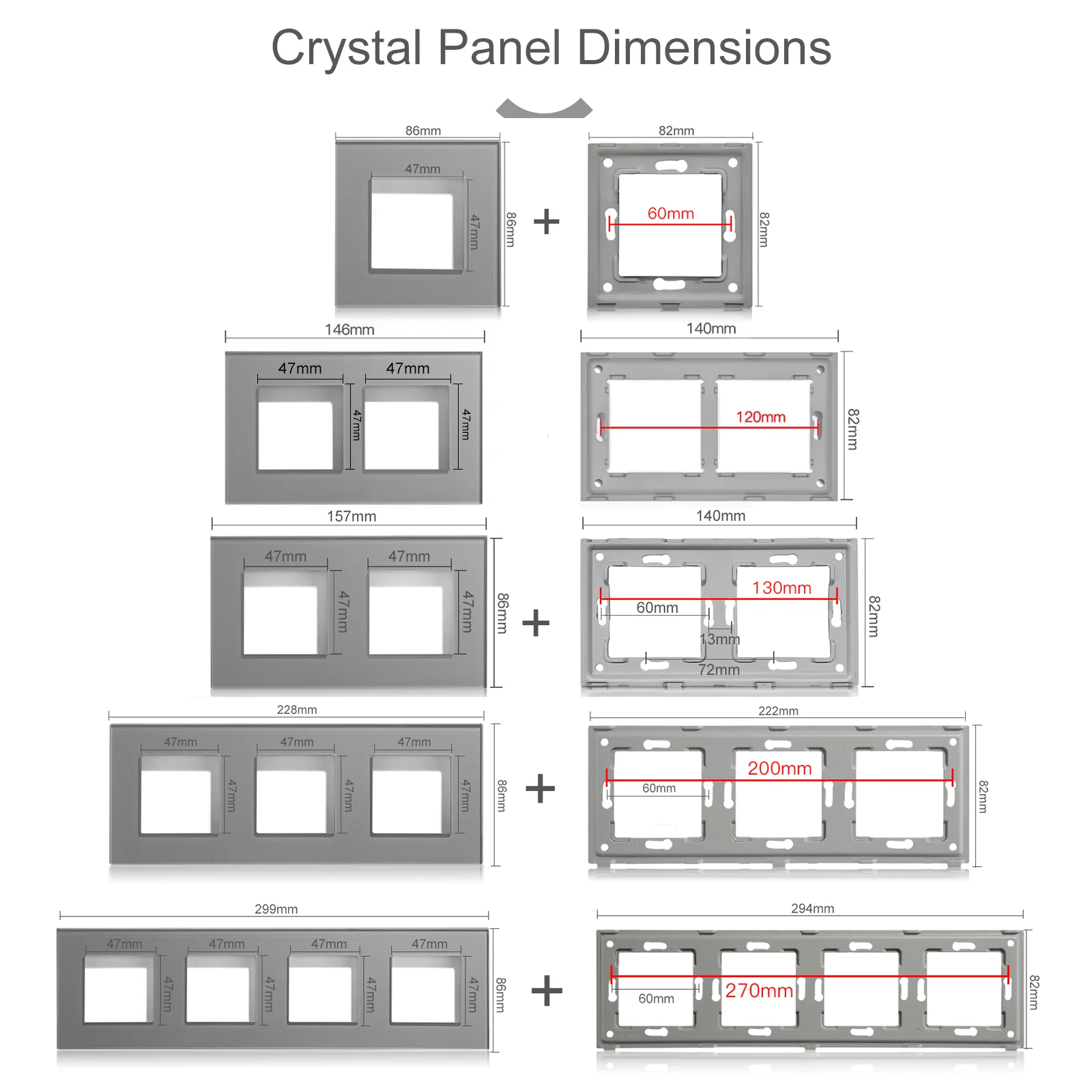 Crystal Panel Dimensions

86mm
47mm
47mm
86mm
+
82mm
60mm
82mm

146mm
47mm
47mm
47mm
47mm
140mm
120mm
82mm

157mm
47mm
47mm
47mm
47mm
86mm
+
140mm
130mm
60mm
13mm
72mm
82mm

228mm
47mm
47mm
47mm
47mm
47mm
47mm
86mm
+
222mm
200mm
60mm
82mm

299mm
47mm
47mm
47mm
47mm
47mm
47mm
47mm
47mm
86mm
+
294mm
270mm
60mm
82mm