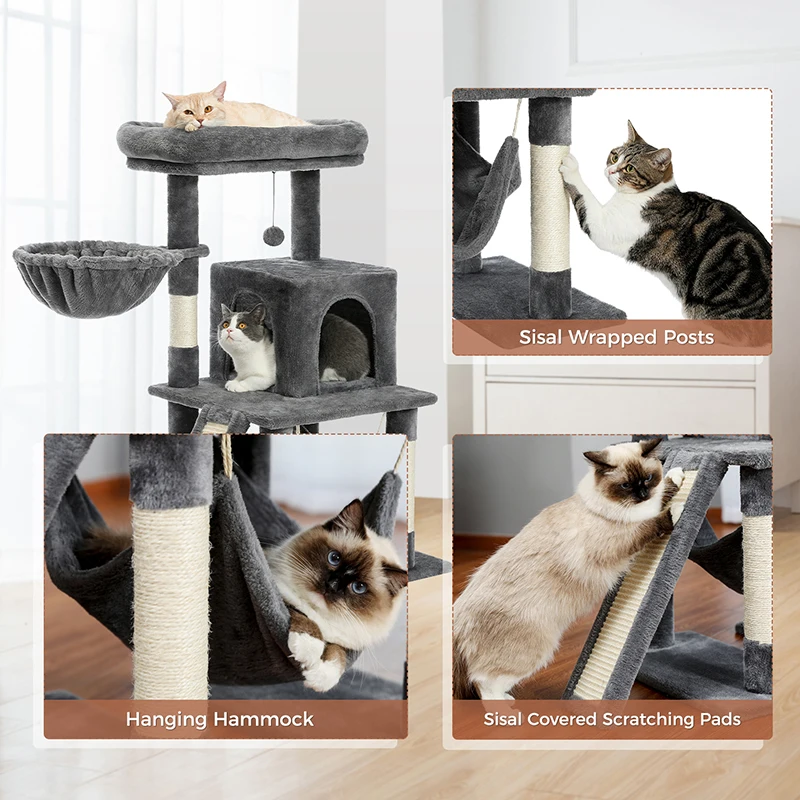 Sisal Wrapped Posts

Hanging Hammock

Sisal Covered Scratching Pads