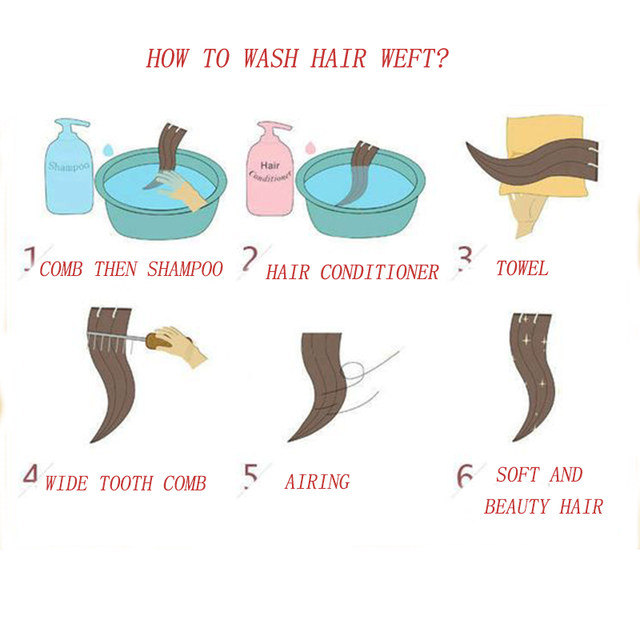 HOW TO WASH HAIR WEFT?

Shampoo

Hair Conditioner

1 COMB THEN SHAMPOO

2 HAIR CONDITIONER

3 TOWEL

4 WIDE TOOTH COMB

5 AIRING

6 SOFT AND BEAUTY HAIR