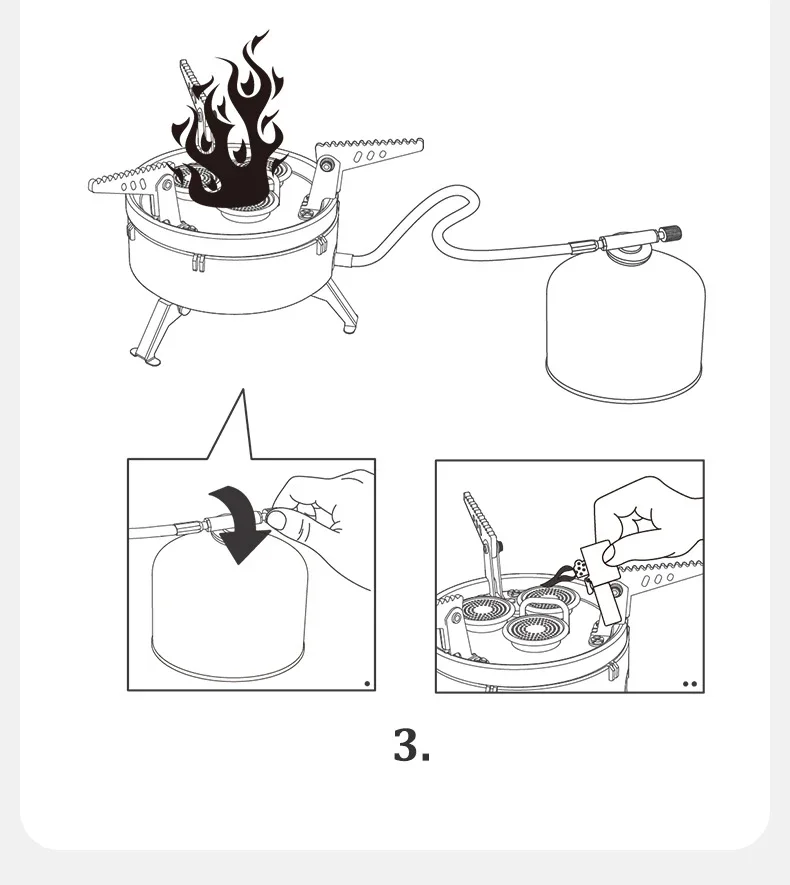 3.