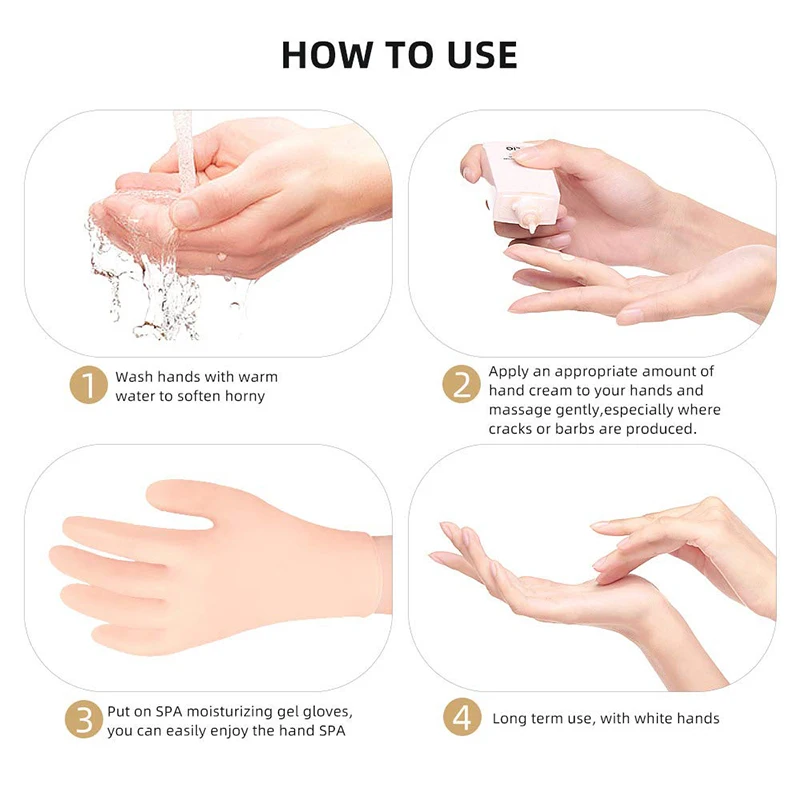 HOW TO USE

1 Wash hands with warm water to soften horny

2 Apply an appropriate amount of hand cream to your hands and massage gently,especially where cracks or barbs are produced.

3 Put on SPA moisturizing gel gloves, you can easily enjoy the hand SPA

4 Long term use, with white hands