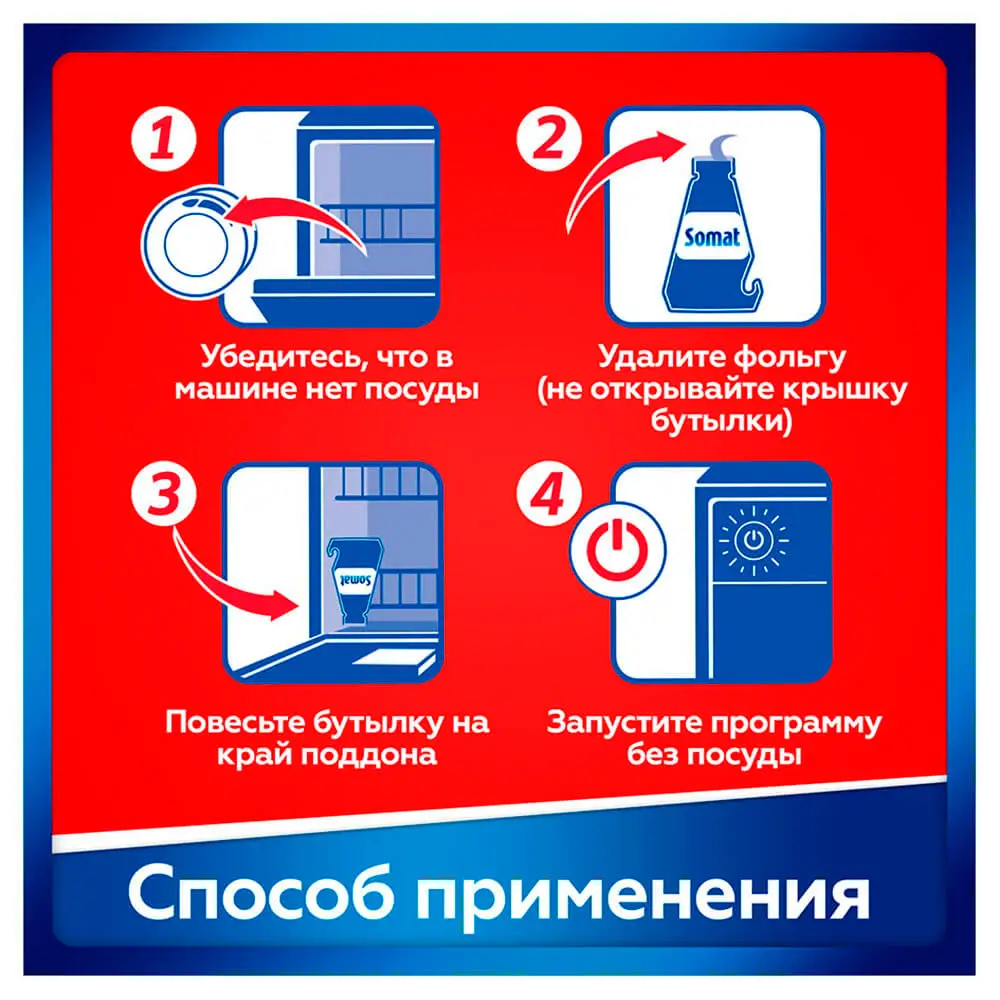 1

Убедитесь, что в машине нет посуды

2

Somat

Удалите фольгу (не открывайте крышку бутылки)

3

Somat

Повесьте бутылку на край поддона

4

Запустите программу без посуды

Способ применения