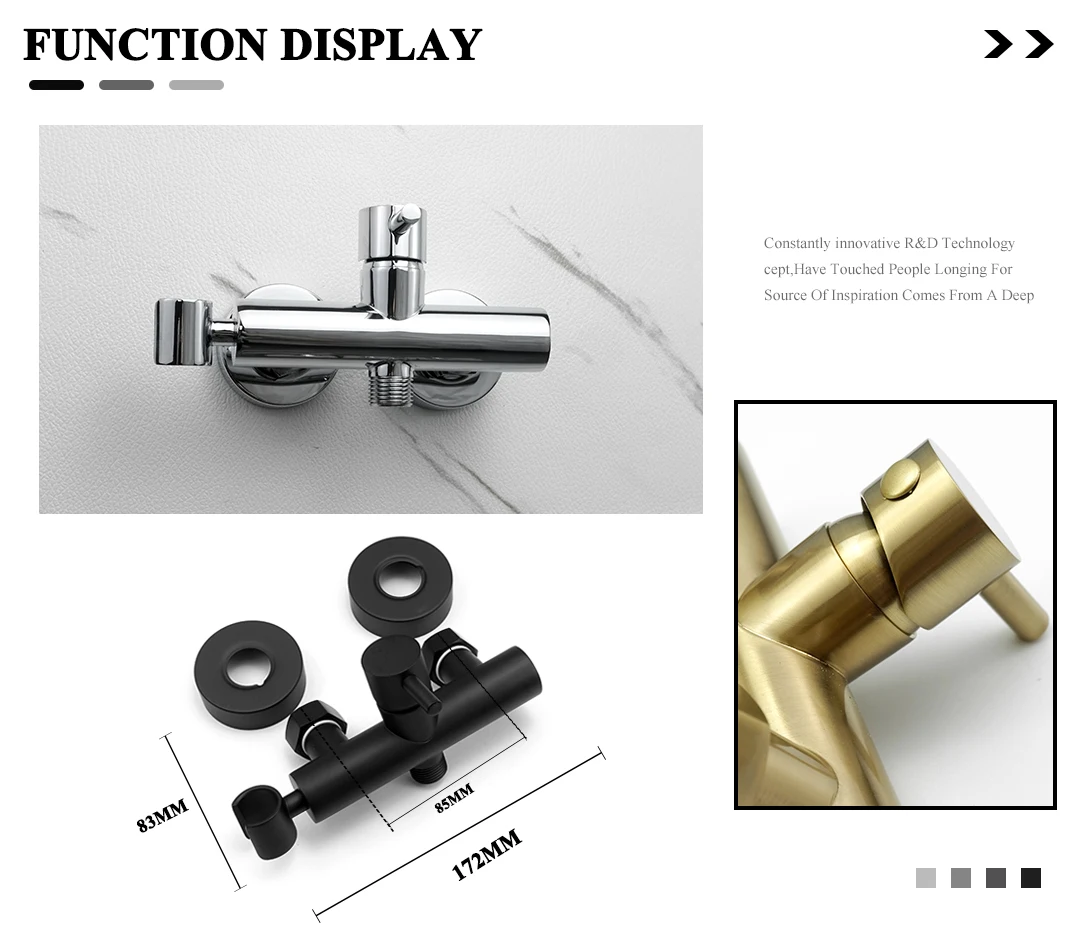 FUNCTION DISPLAY

Constantly innovative R&D Technology cept,Have Touched People Longing For Source Of Inspiration Comes From A Deep

83MM

85MM

172MM