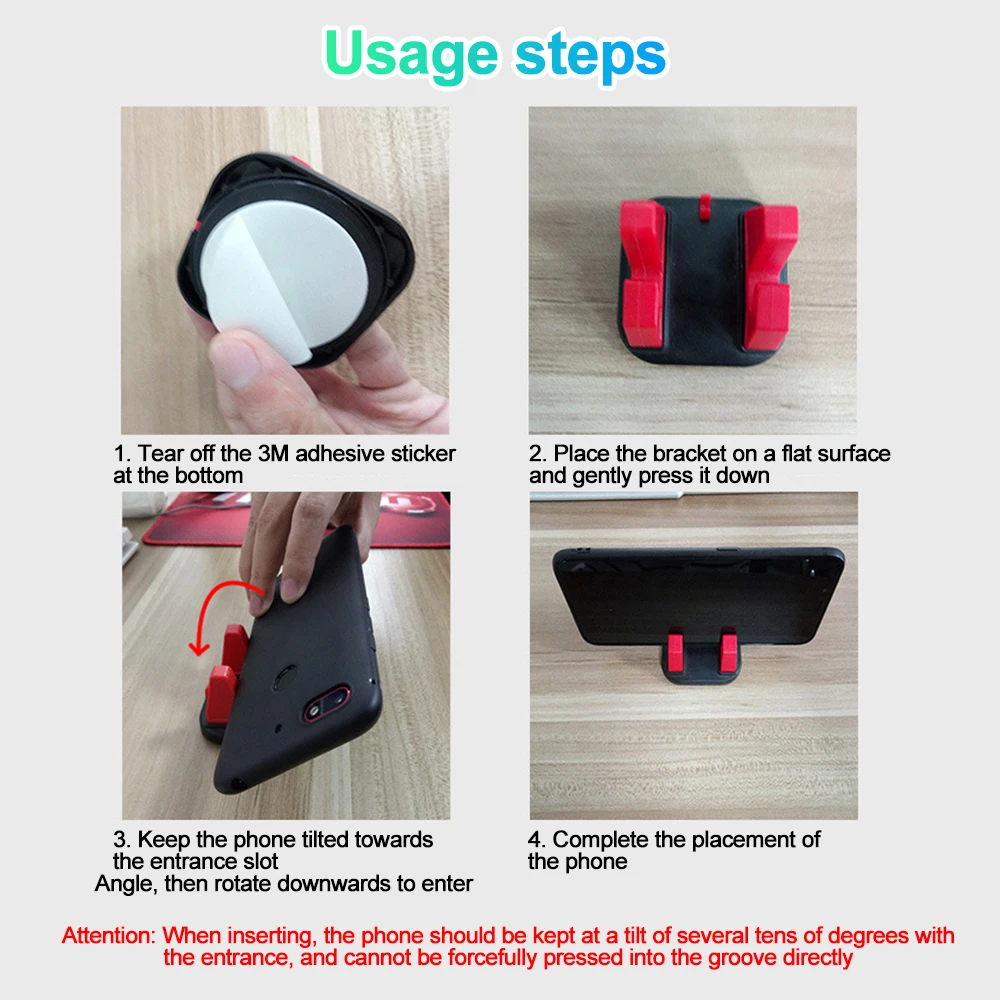 Usage steps

1. Tear off the 3M adhesive sticker at the bottom

2. Place the bracket on a flat surface and gently press it down

3. Keep the phone tilted towards the entrance slot
Angle, then rotate downwards to enter

4. Complete the placement of the phone

Attention: When inserting, the phone should be kept at a tilt of several tens of degrees with the entrance, and cannot be forcefully pressed into the groove directly