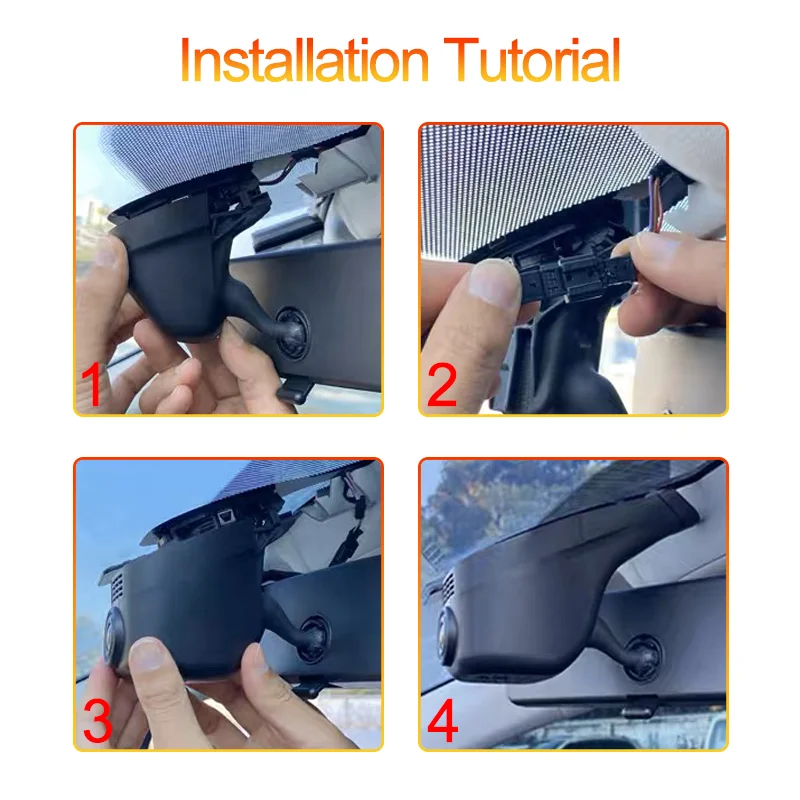 Installation Tutorial

1

2

3

4