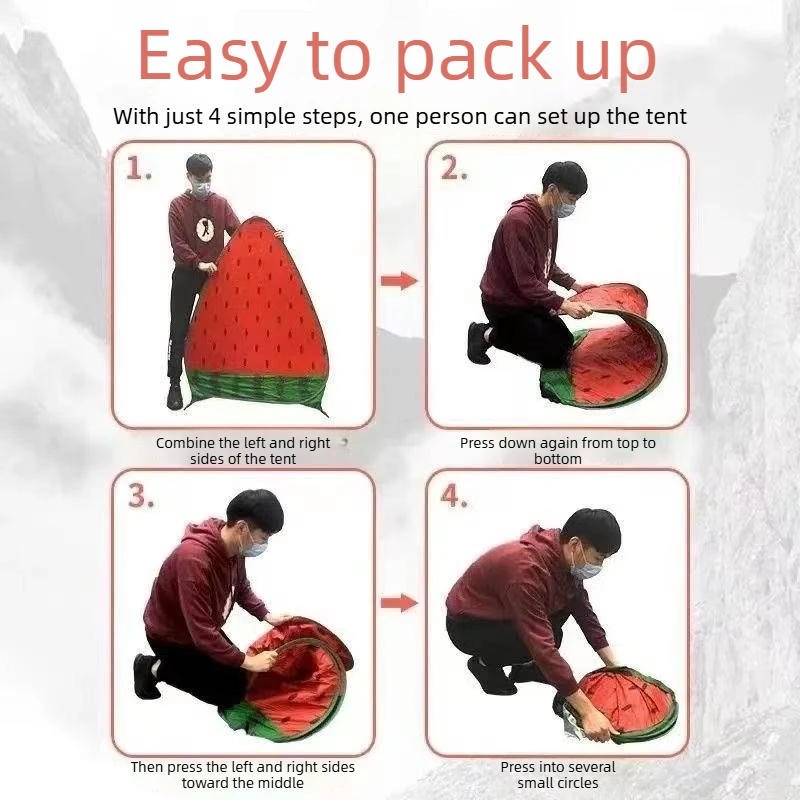 Easy to pack up

With just 4 simple steps, one person can set up the tent

1.

Combine the left and right sides of the tent

2.

Press down again from top to bottom

3.

Then press the left and right sides toward the middle

4.

Press into several small circles