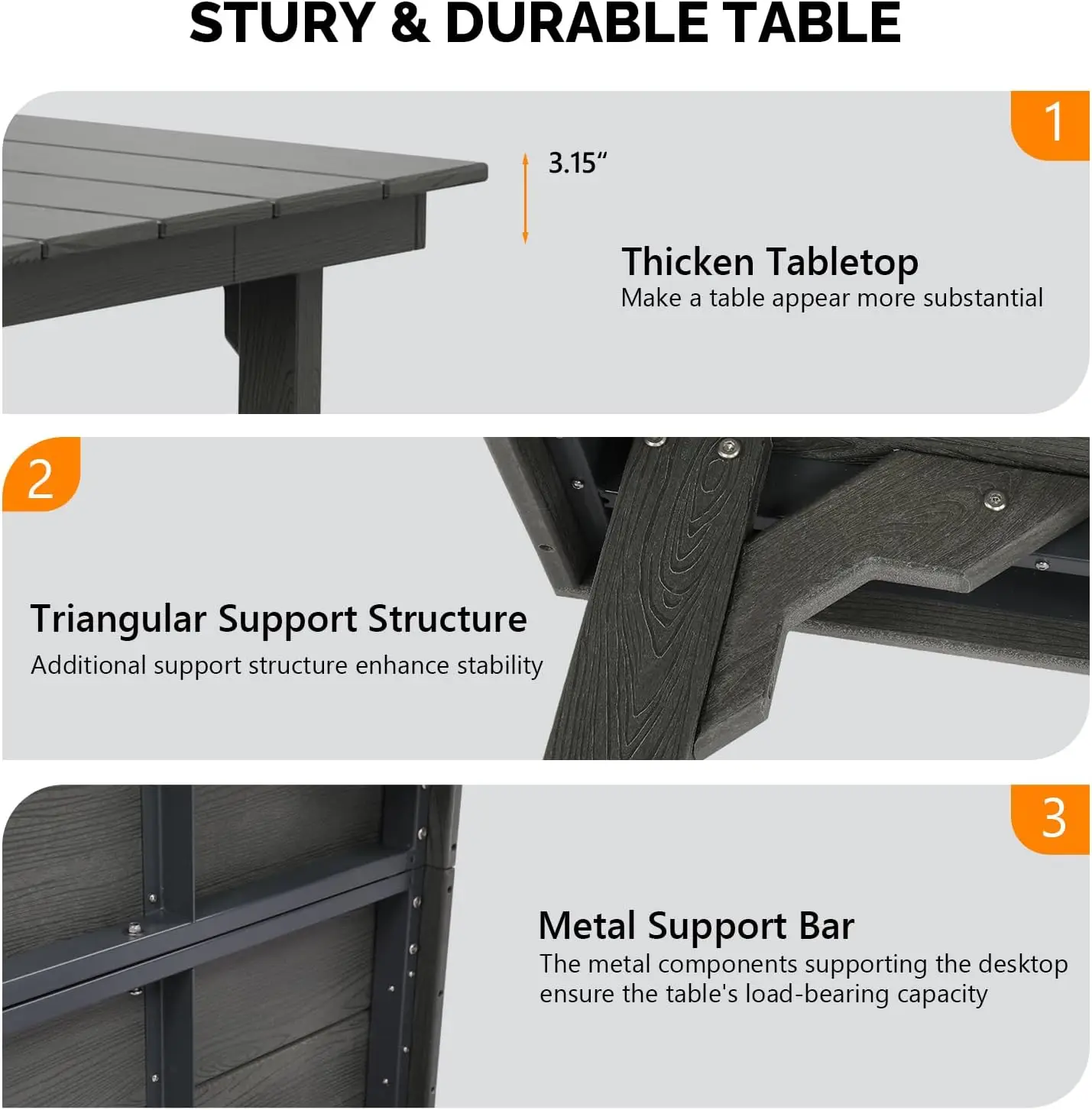 STURY & DURABLE TABLE

1

3.15“

Thicken Tabletop
Make a table appear more substantial

2

Triangular Support Structure
Additional support structure enhance stability

3

Metal Support Bar
The metal components supporting the desktop ensure the table's load-bearing capacity