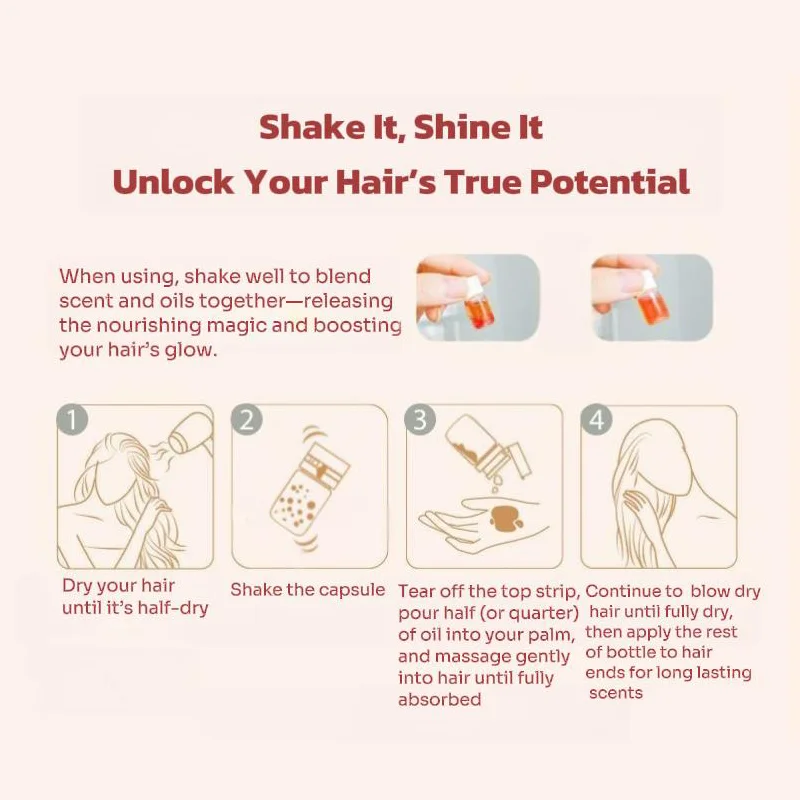 Shake It, Shine It
Unlock Your Hair's True Potential

When using, shake well to blend scent and oils together—releasing the nourishing magic and boosting your hair's glow.

1
Dry your hair until it's half-dry

2
Shake the capsule

3
Tear off the top strip, pour half (or quarter) of oil into your palm, and massage gently into hair until fully absorbed

4
Continue to blow dry hair until fully dry, then apply the rest of bottle to hair ends for long lasting scents