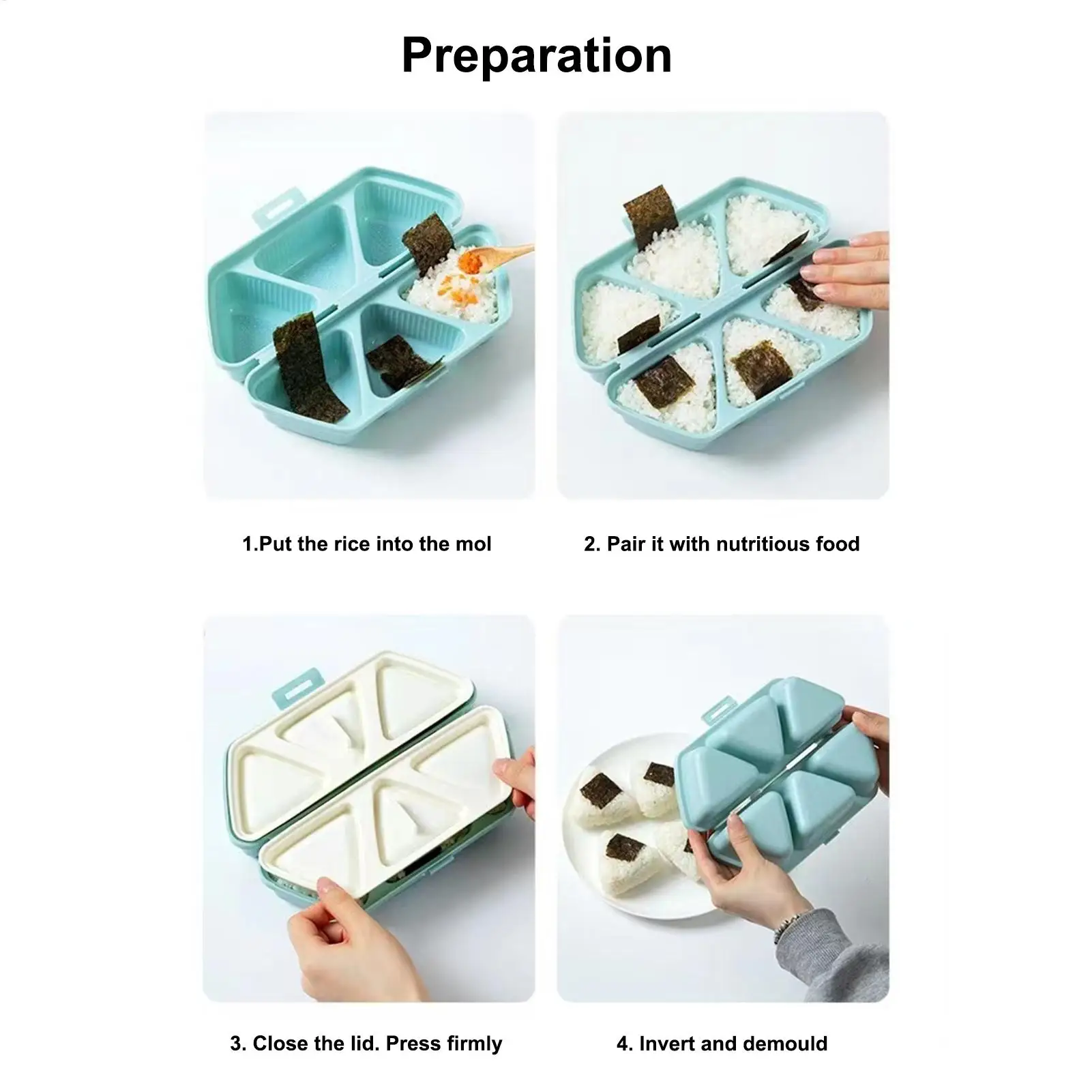 Preparation

1.Put the rice into the mol

2. Pair it with nutritious food

3. Close the lid. Press firmly

4. Invert and demould