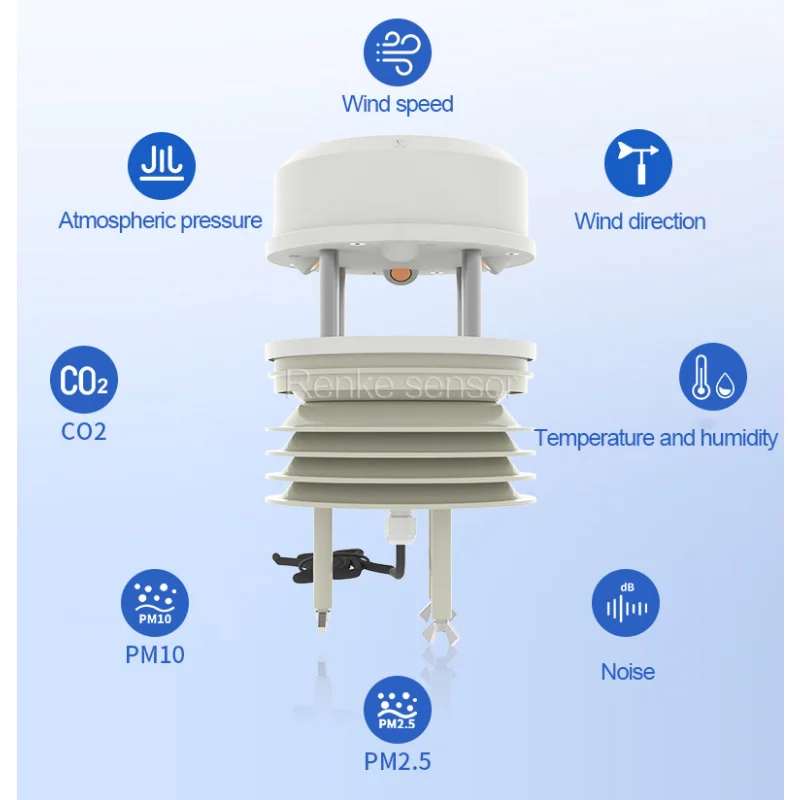 Wind speed

Atmospheric pressure

Wind direction

Renke sensor

$CO_2$

CO2

Temperature and humidity

PM10

PM10

dB

Noise

PM2.5

PM2.5