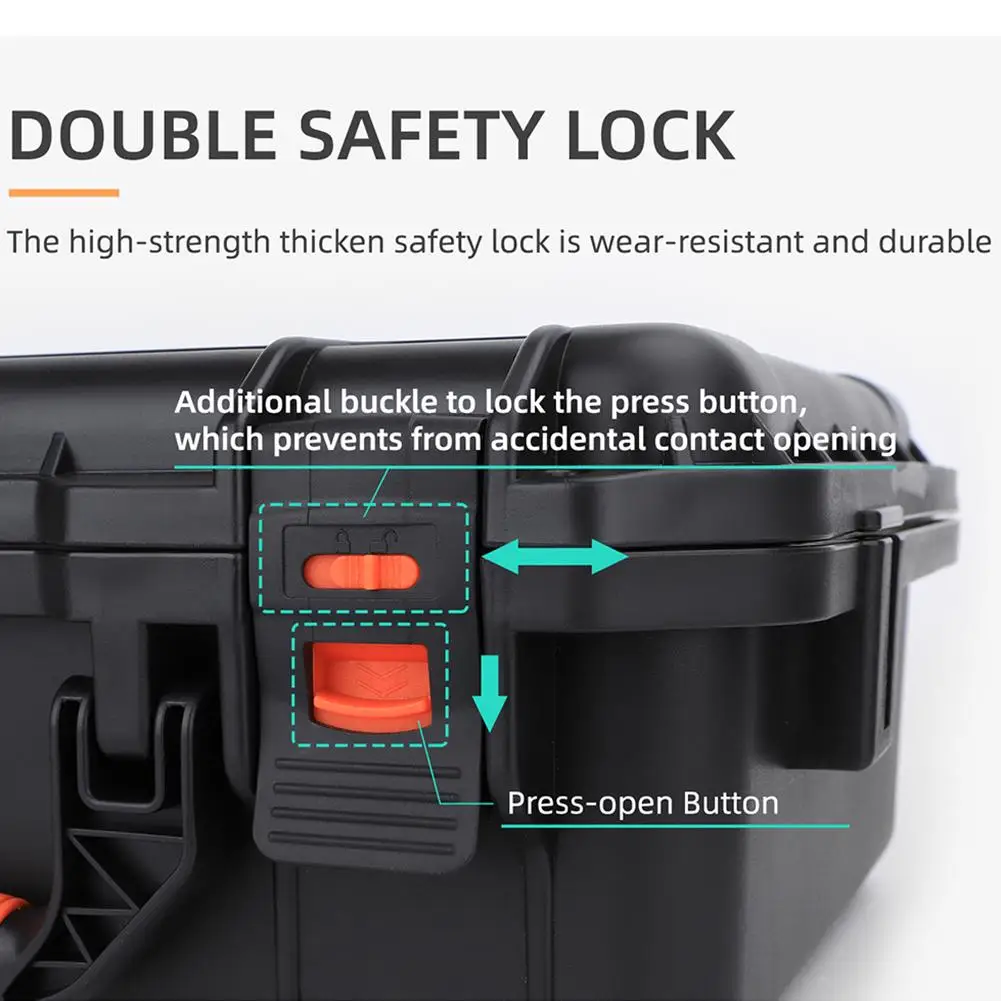 DOUBLE SAFETY LOCK

The high-strength thicken safety lock is wear-resistant and durable

Additional buckle to lock the press button, which prevents from accidental contact opening

Press-open Button