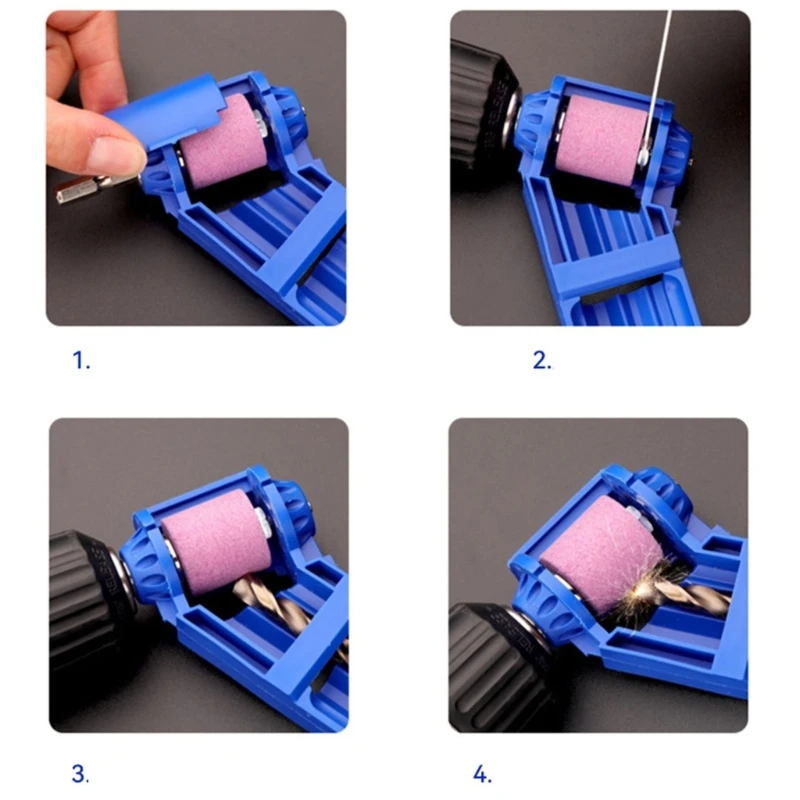 1.

2.

3.

4.