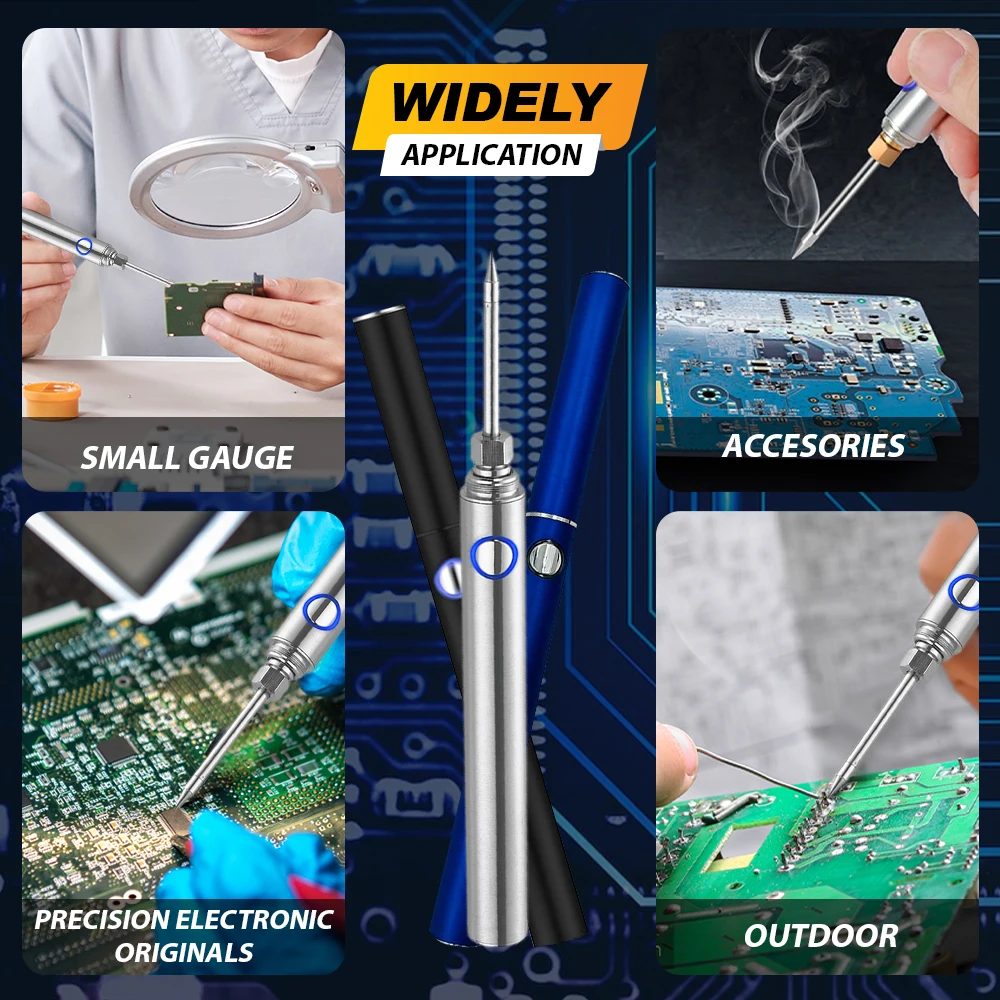 WIDELY
APPLICATION

SMALL GAUGE

ACCESORIES

PRECISION ELECTRONIC ORIGINALS

OUTDOOR