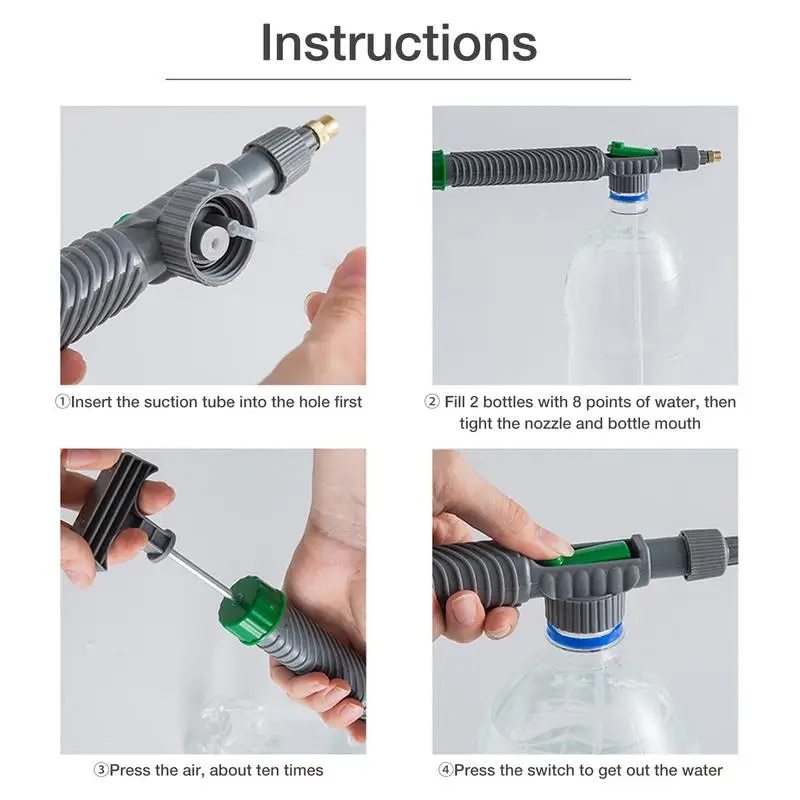 Instructions

①Insert the suction tube into the hole first

② Fill 2 bottles with 8 points of water, then tight the nozzle and bottle mouth

③Press the air, about ten times

④Press the switch to get out the water