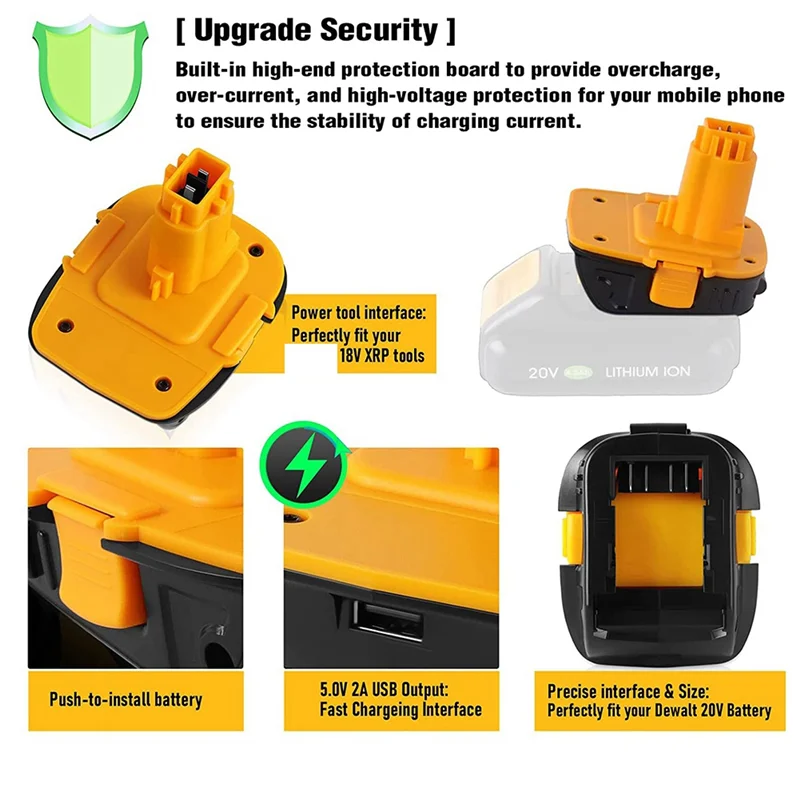 [ Upgrade Security ]

Built-in high-end protection board to provide overcharge, over-current, and high-voltage protection for your mobile phone to ensure the stability of charging current.

Power tool interface: Perfectly fit your 18V XRP tools

20V LITHIUM ION

Push-to-install battery

5.0V 2A USB Output: Fast Chargeing Interface

Precise interface & Size: Perfectly fit your Dewalt 20V Battery