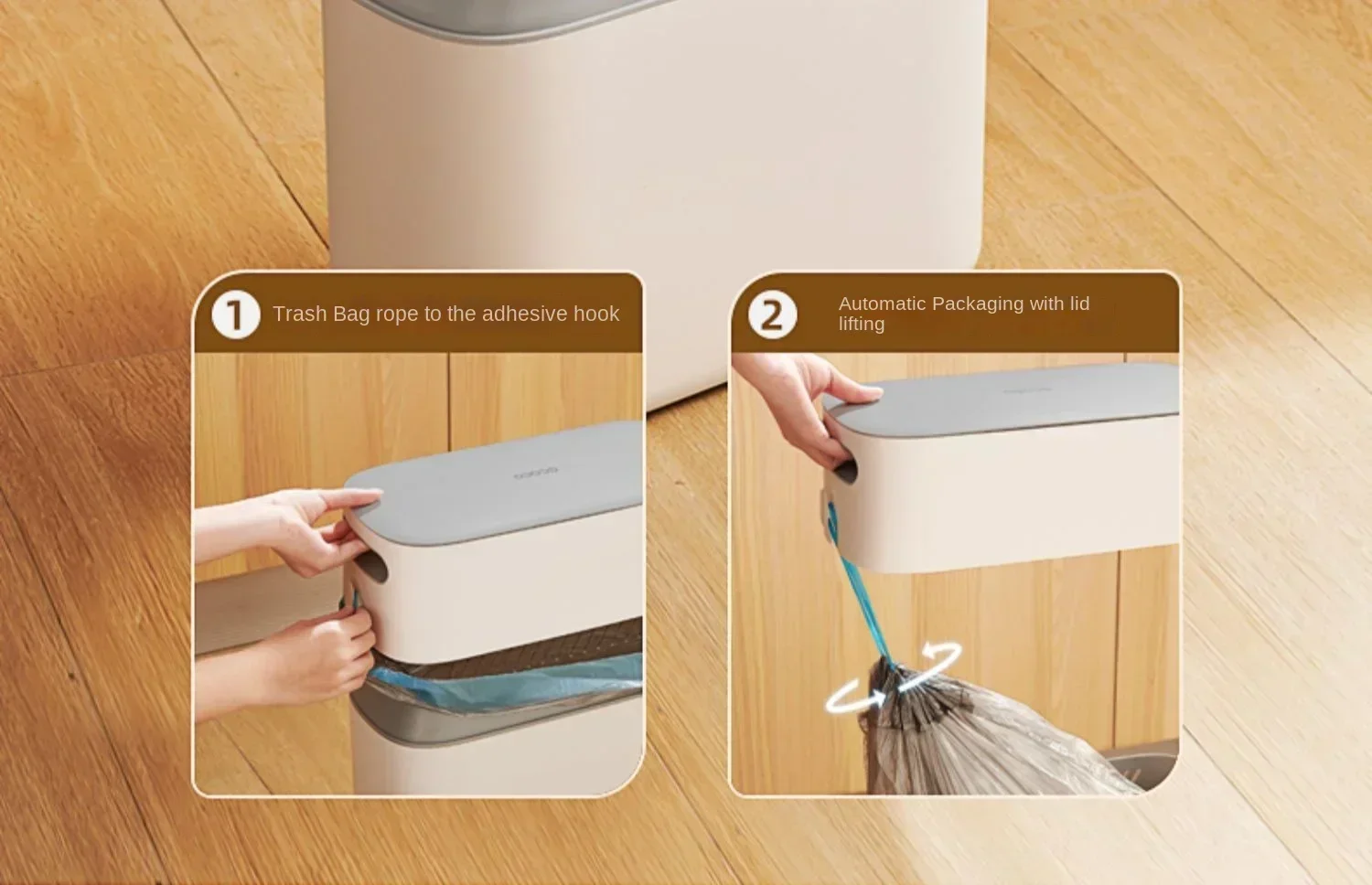 1 Trash Bag rope to the adhesive hook

2 Automatic Packaging with lid lifting