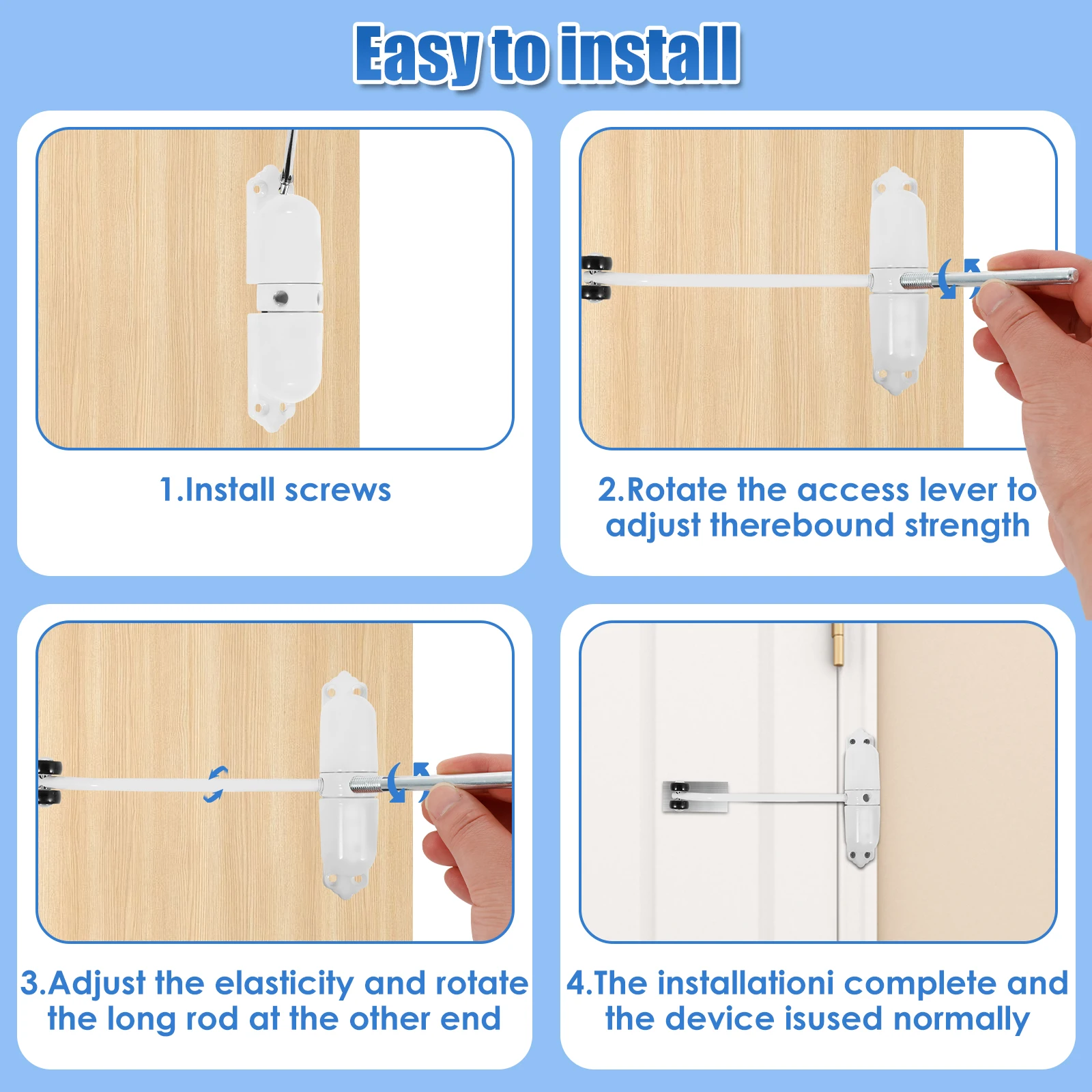 Easy to install

1.Install screws

2.Rotate the access lever to adjust therebound strength

3.Adjust the elasticity and rotate the long rod at the other end

4.The installationi complete and the device isused normally