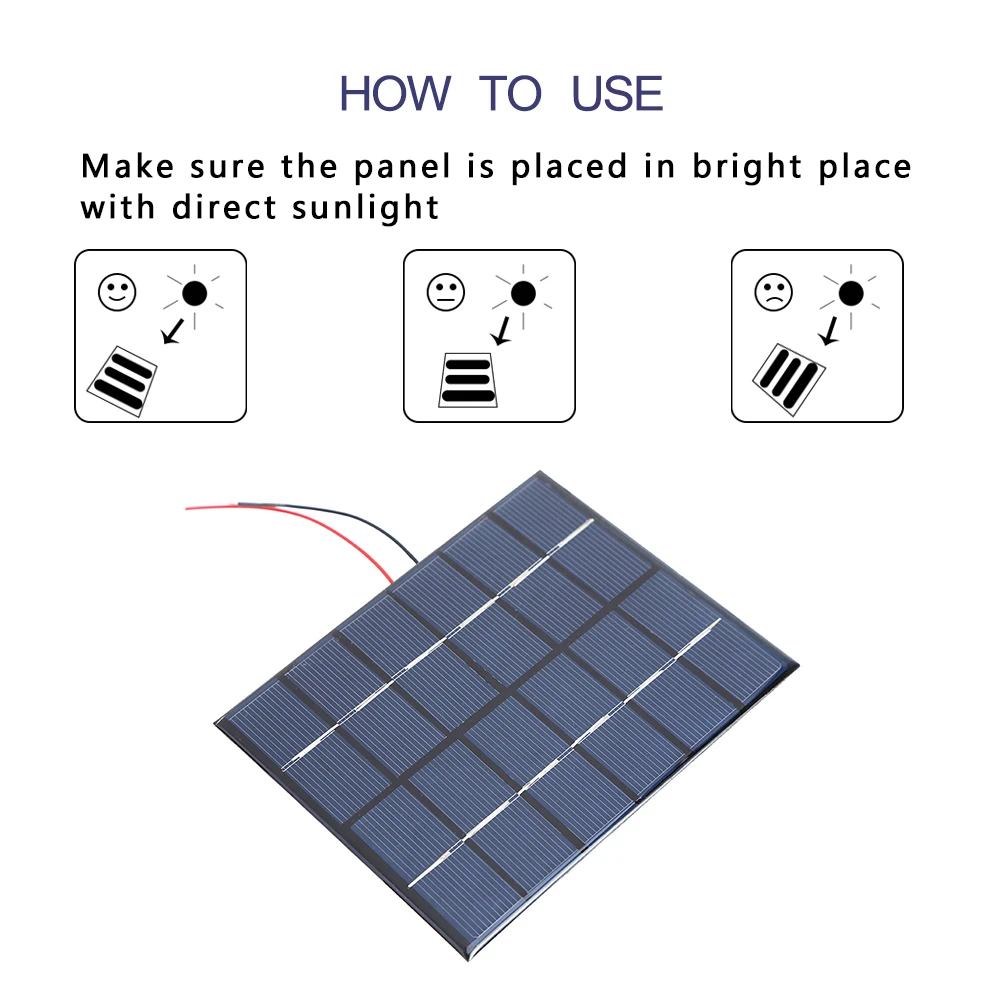 HOW TO USE

Make sure the panel is placed in bright place with direct sunlight