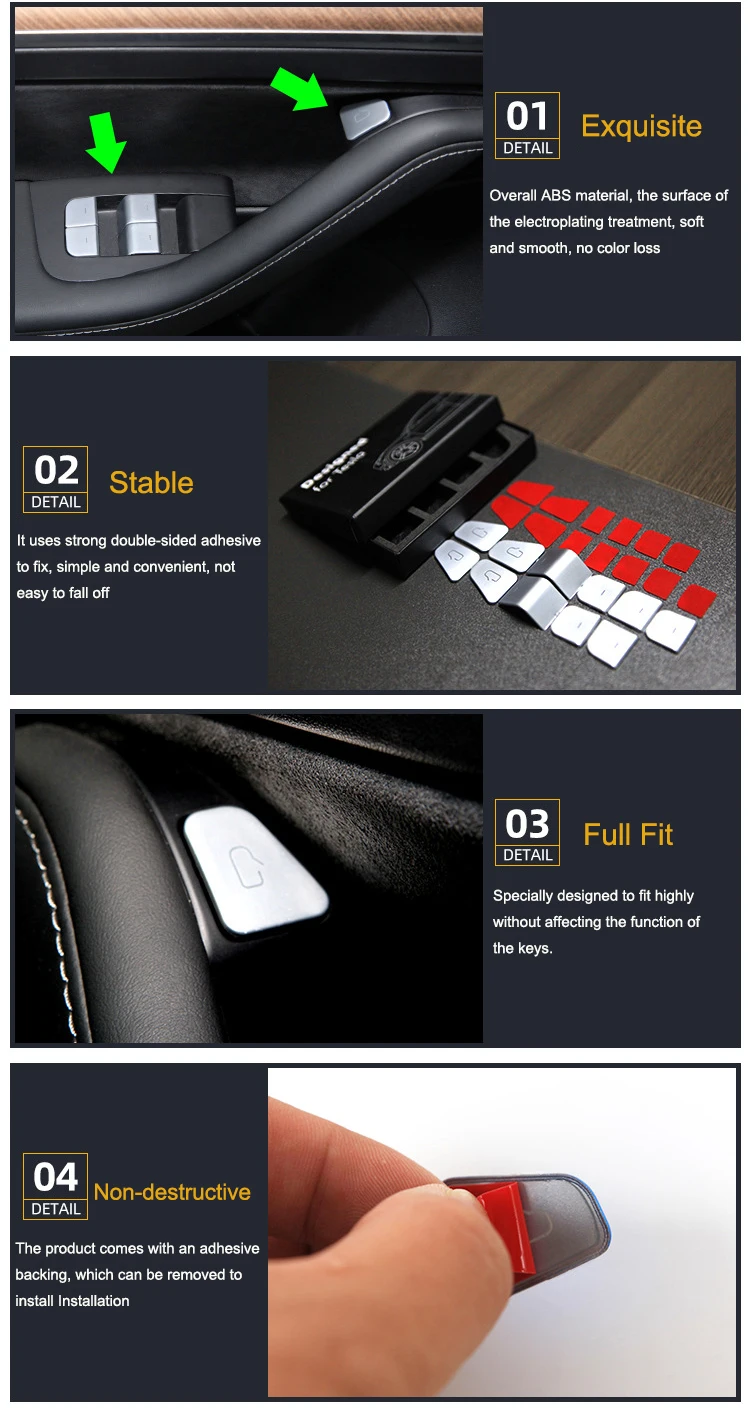 01
DETAIL
Exquisite

Overall ABS material, the surface of the electroplating treatment, soft and smooth, no color loss

02
DETAIL
Stable

It uses strong double-sided adhesive to fix, simple and convenient, not easy to fall off

Designed for Tesla

03
DETAIL
Full Fit

Specially designed to fit highly without affecting the function of the keys.

04
DETAIL
Non-destructive

The product comes with an adhesive backing, which can be removed to install Installation