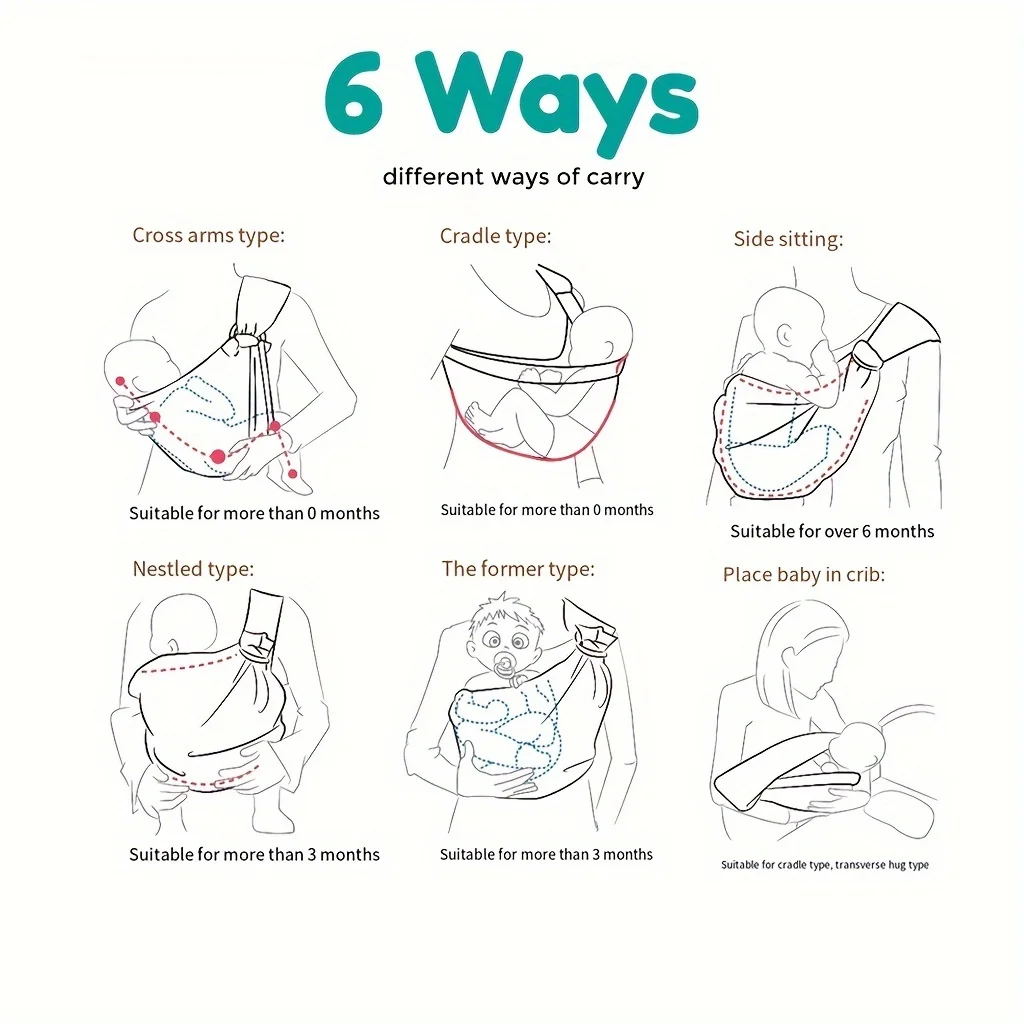 6 Ways

different ways of carry

Cross arms type:

Suitable for more than 0 months

Cradle type:

Suitable for more than 0 months

Side sitting:

Suitable for over 6 months

Nestled type:

Suitable for more than 3 months

The former type:

Suitable for more than 3 months

Place baby in crib:

Suitable for cradle type, transverse hug type