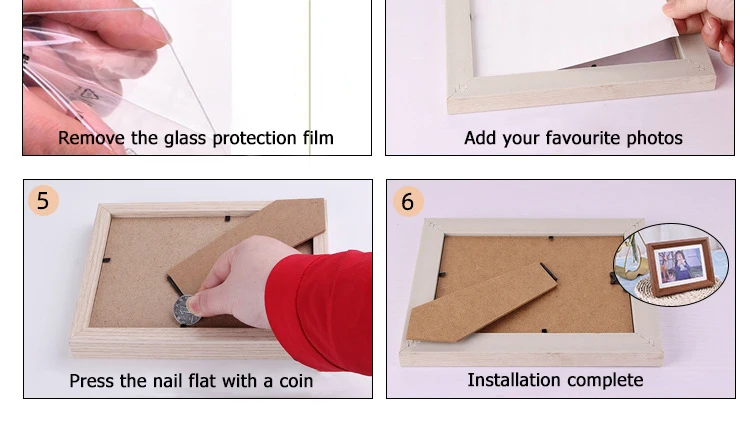 Remove the glass protection film

Add your favourite photos

5

Press the nail flat with a coin

6

Installation complete