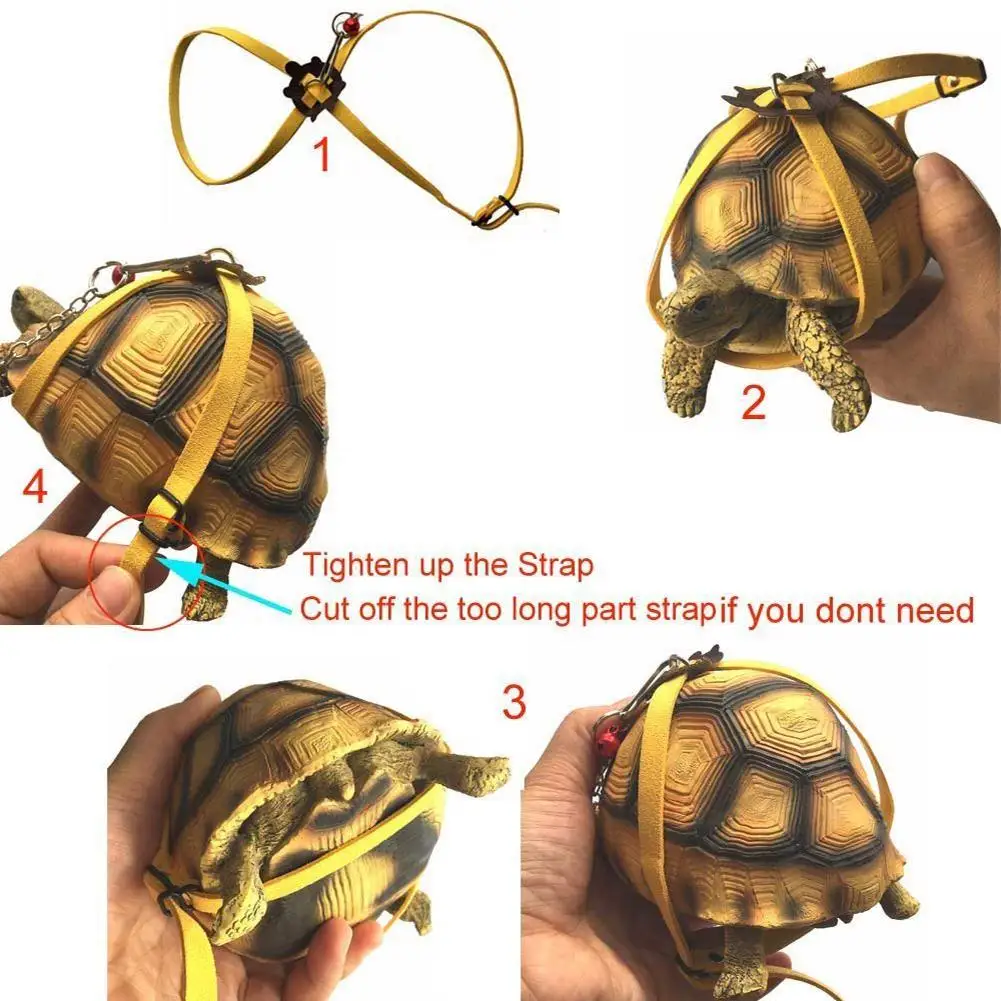 1

2

4

Tighten up the Strap
Cut off the too long part strapif you dont need

3