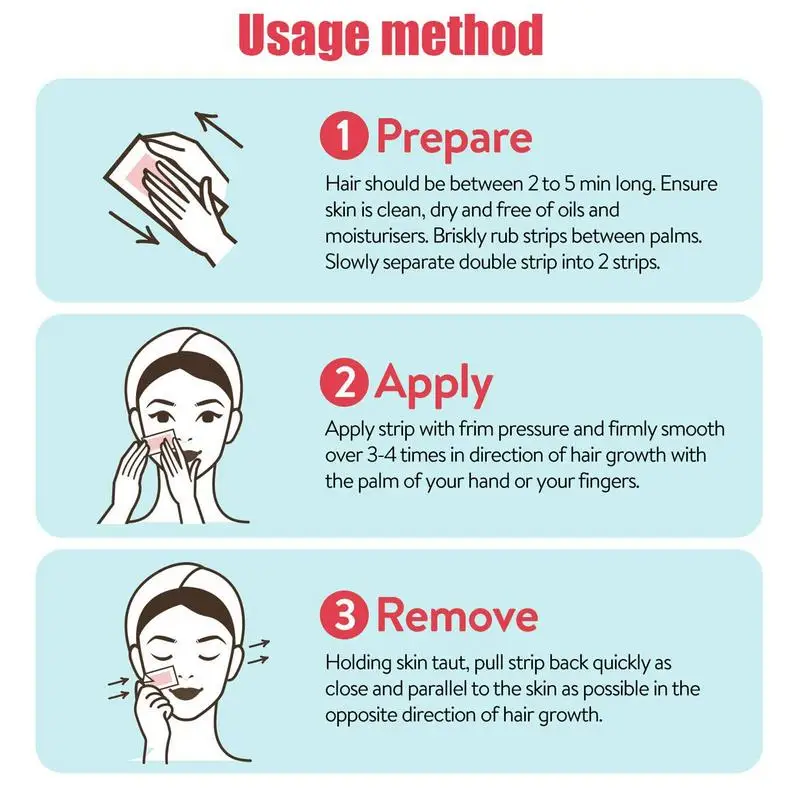 Usage method

1 Prepare

Hair should be between 2 to 5 min long. Ensure skin is clean, dry and free of oils and moisturisers. Briskly rub strips between palms. Slowly separate double strip into 2 strips.

2 Apply

Apply strip with frim pressure and firmly smooth over 3-4 times in direction of hair growth with the palm of your hand or your fingers.

3 Remove

Holding skin taut, pull strip back quickly as close and parallel to the skin as possible in the opposite direction of hair growth.