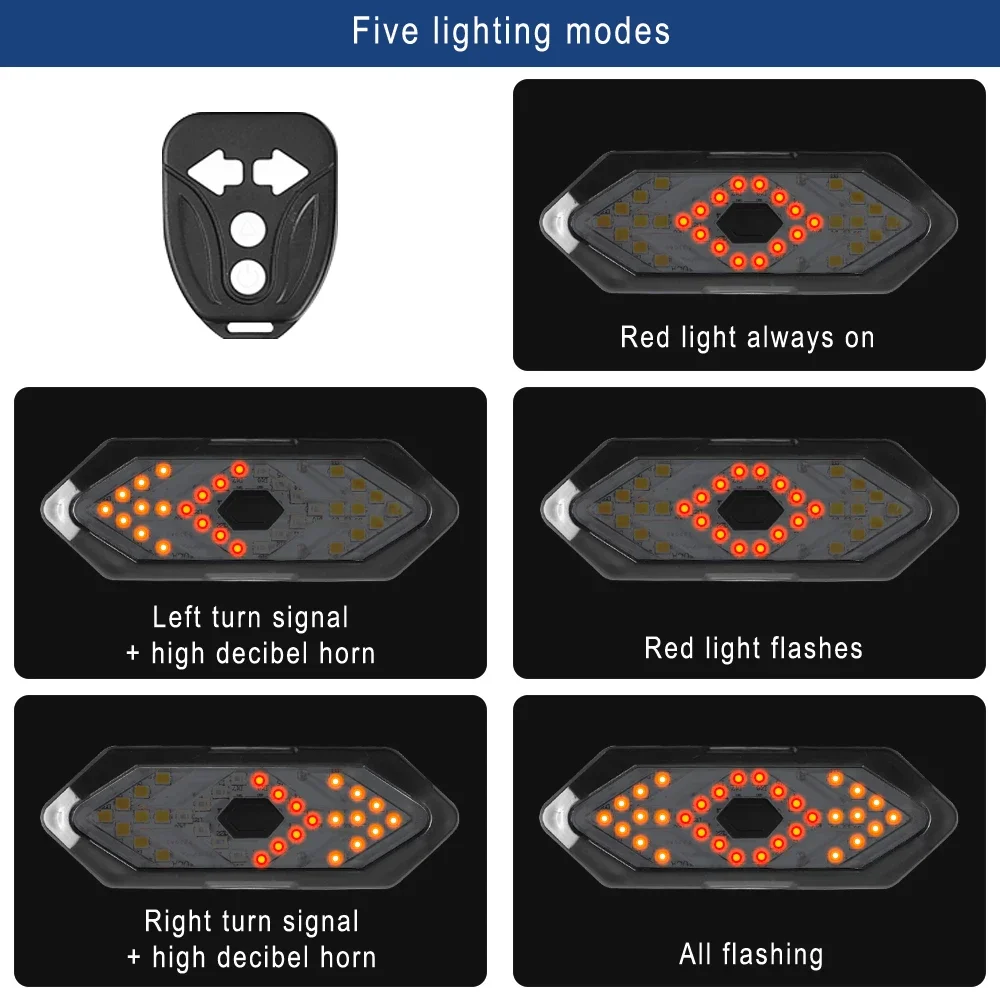 Five lighting modes

Red light always on

Left turn signal
+ high decibel horn

Red light flashes

Right turn signal
+ high decibel horn

All flashing