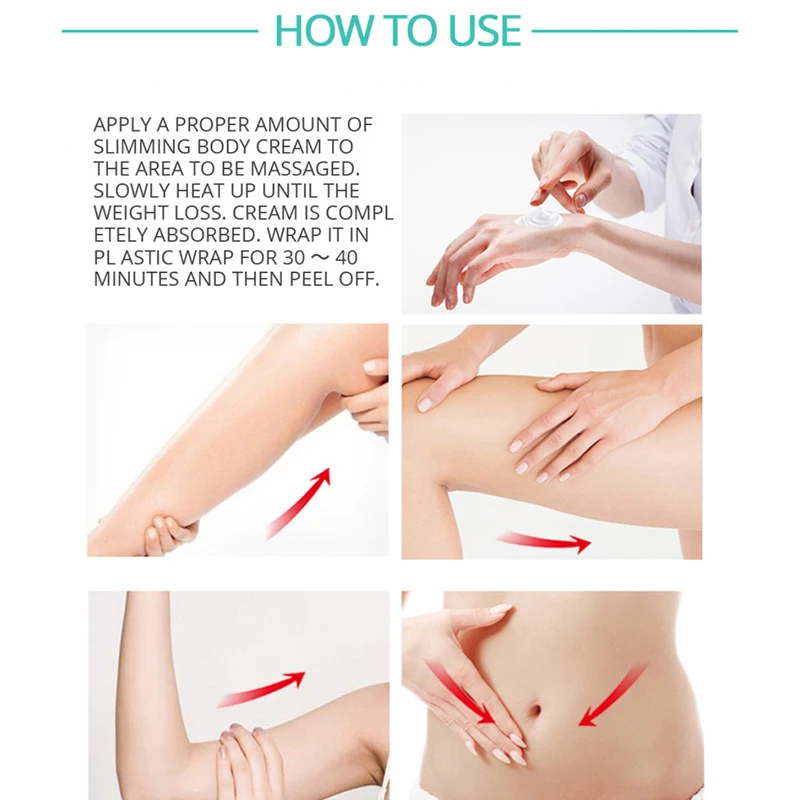 HOW TO USE

APPLY A PROPER AMOUNT OF SLIMMING BODY CREAM TO THE AREA TO BE MASSAGED. SLOWLY HEAT UP UNTIL THE WEIGHT LOSS. CREAM IS COMPL ETELY ABSORBED. WRAP IT IN PL ASTIC WRAP FOR 30 ~ 40 MINUTES AND THEN PEEL OFF.