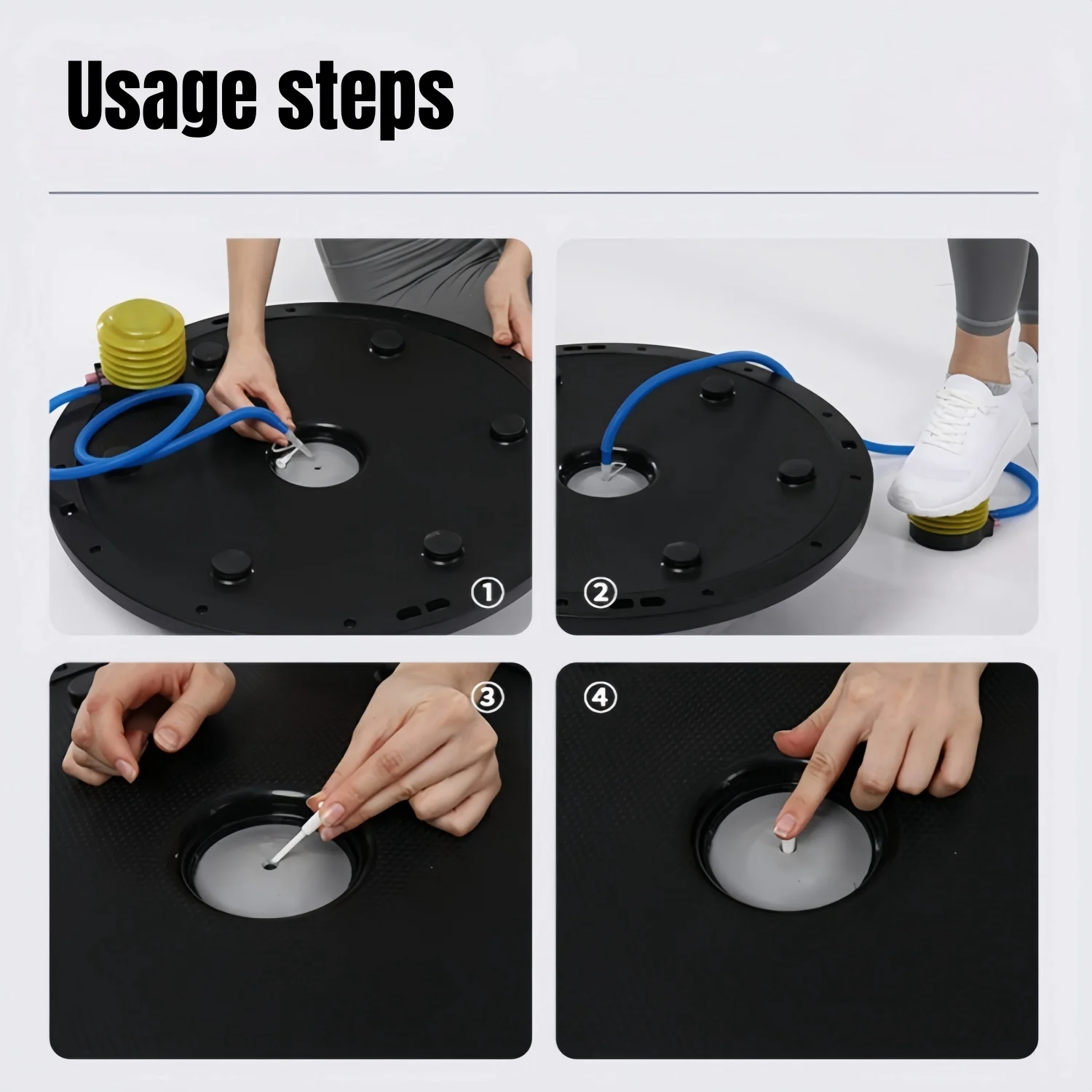 Usage steps

①

②

③

④