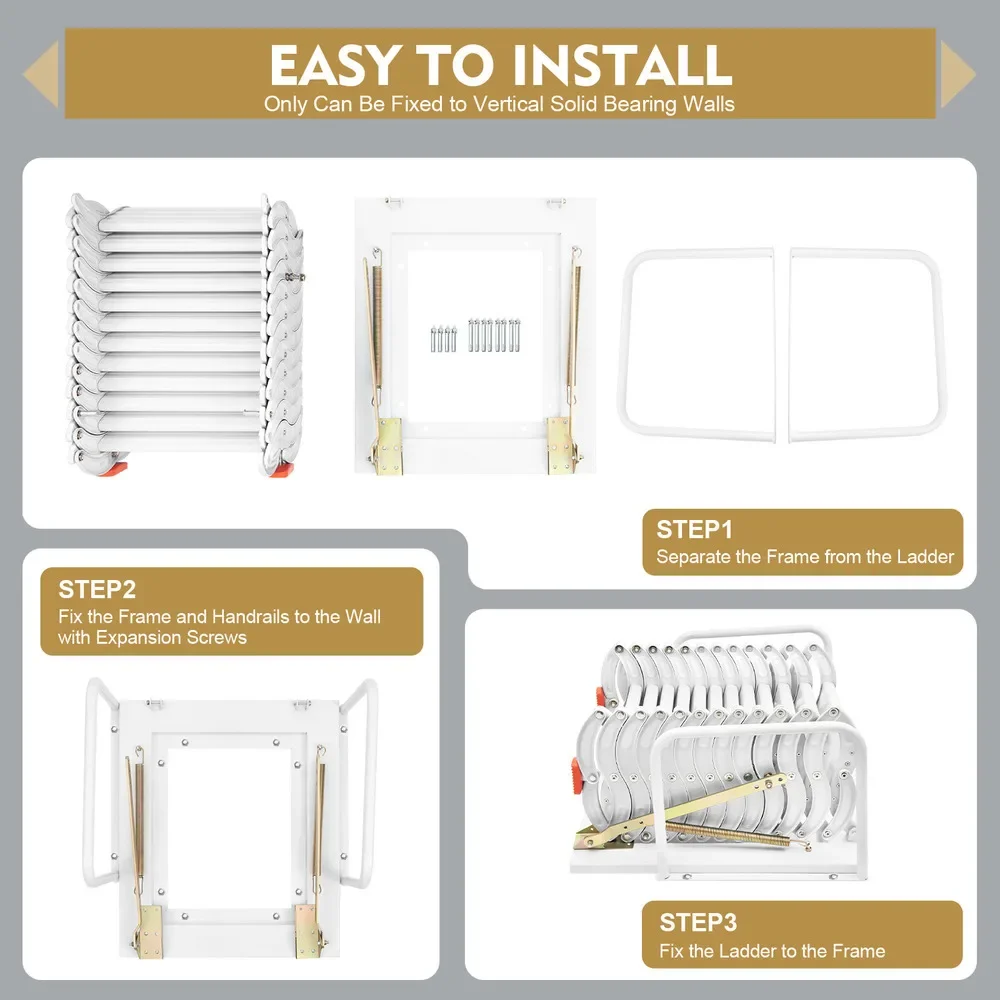 EASY TO INSTALL
Only Can Be Fixed to Vertical Solid Bearing Walls

STEP1
Separate the Frame from the Ladder

STEP2
Fix the Frame and Handrails to the Wall with Expansion Screws

STEP3
Fix the Ladder to the Frame