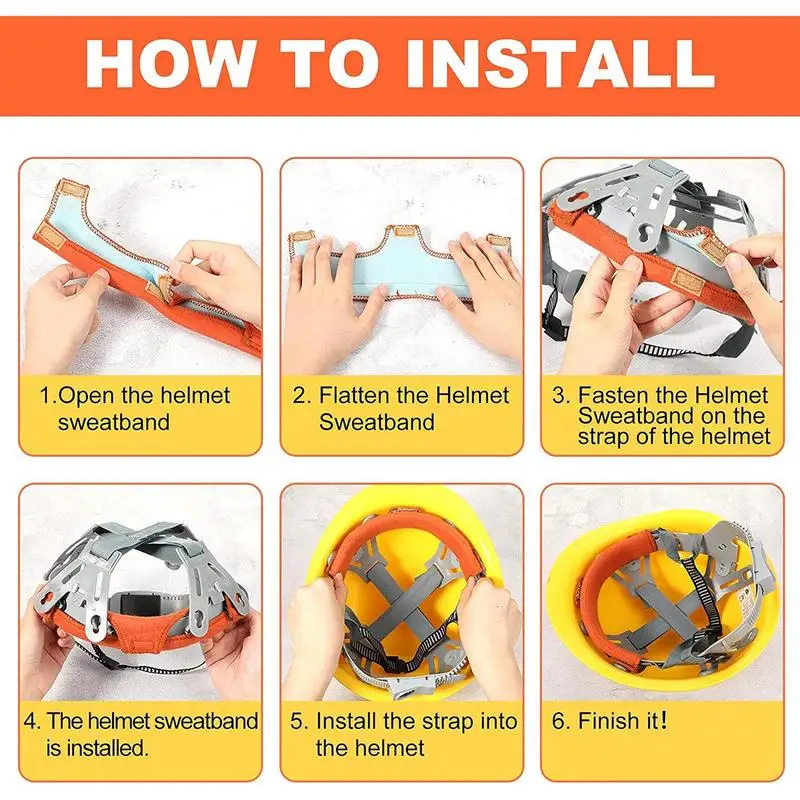 HOW TO INSTALL

1.Open the helmet sweatband

2. Flatten the Helmet Sweatband

3. Fasten the Helmet Sweatband on the strap of the helmet

4. The helmet sweatband is installed.

5. Install the strap into the helmet

6. Finish it!