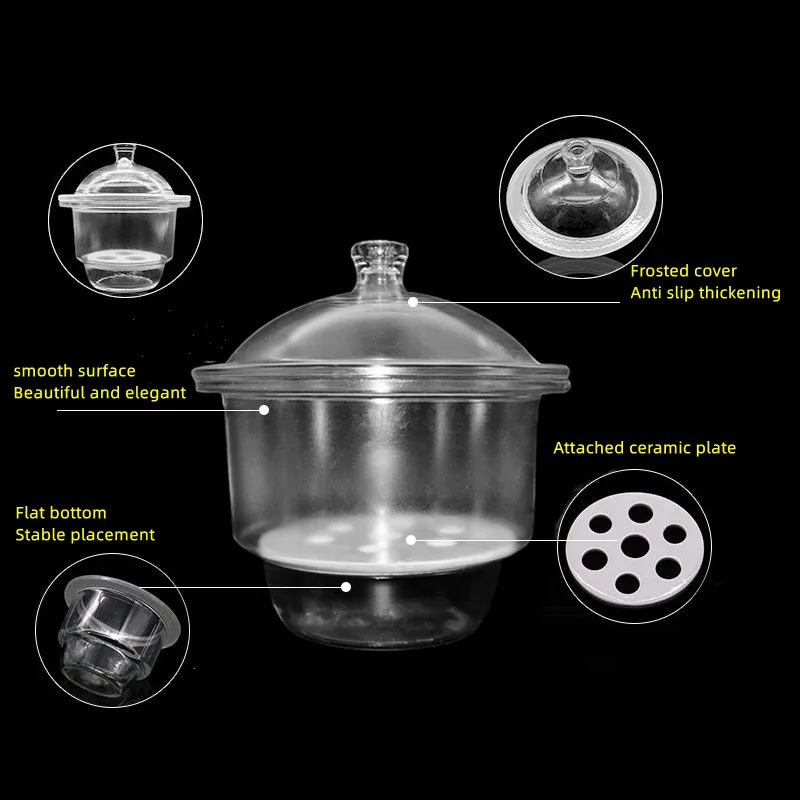 Frosted cover
Anti slip thickening

smooth surface
Beautiful and elegant

Attached ceramic plate

Flat bottom
Stable placement