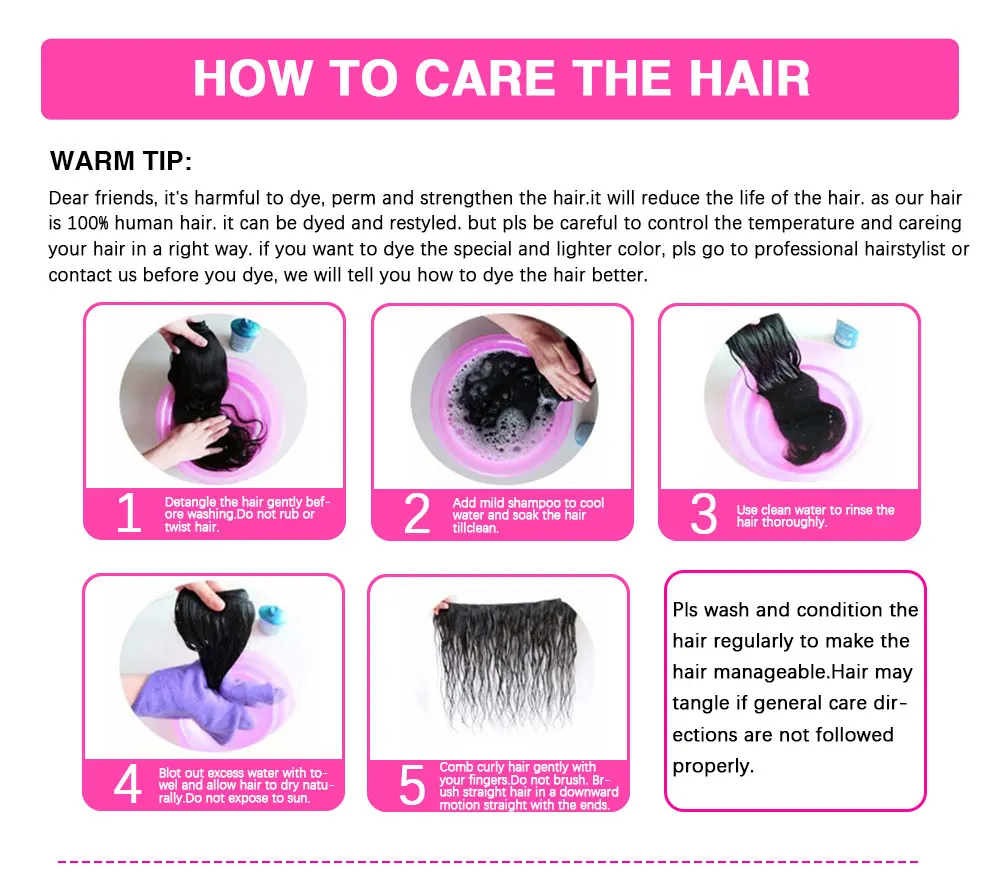 HOW TO CARE THE HAIR

WARM TIP:

Dear friends, it's harmful to dye, perm and strengthen the hair.it will reduce the life of the hair. as our hair is 100% human hair. it can be dyed and restyled. but pls be careful to control the temperature and careing your hair in a right way. if you want to dye the special and lighter color, pls go to professional hairstylist or contact us before you dye, we will tell you how to dye the hair better.

1 Detangle the hair gently before washing.Do not rub or twist hair.

2 Add mild shampoo to cool water and soak the hair tillclean.

3 Use clean water to rinse the hair thoroughly.

4 Blot out excess water with towel and allow hair to dry naturally.Do not expose to sun.

5 Comb curly hair gently with your fingers.Do not brush. Brush straight hair in a downward motion straight with the ends.

Pls wash and condition the hair regularly to make the hair manageable.Hair may tangle if general care directions are not followed properly.