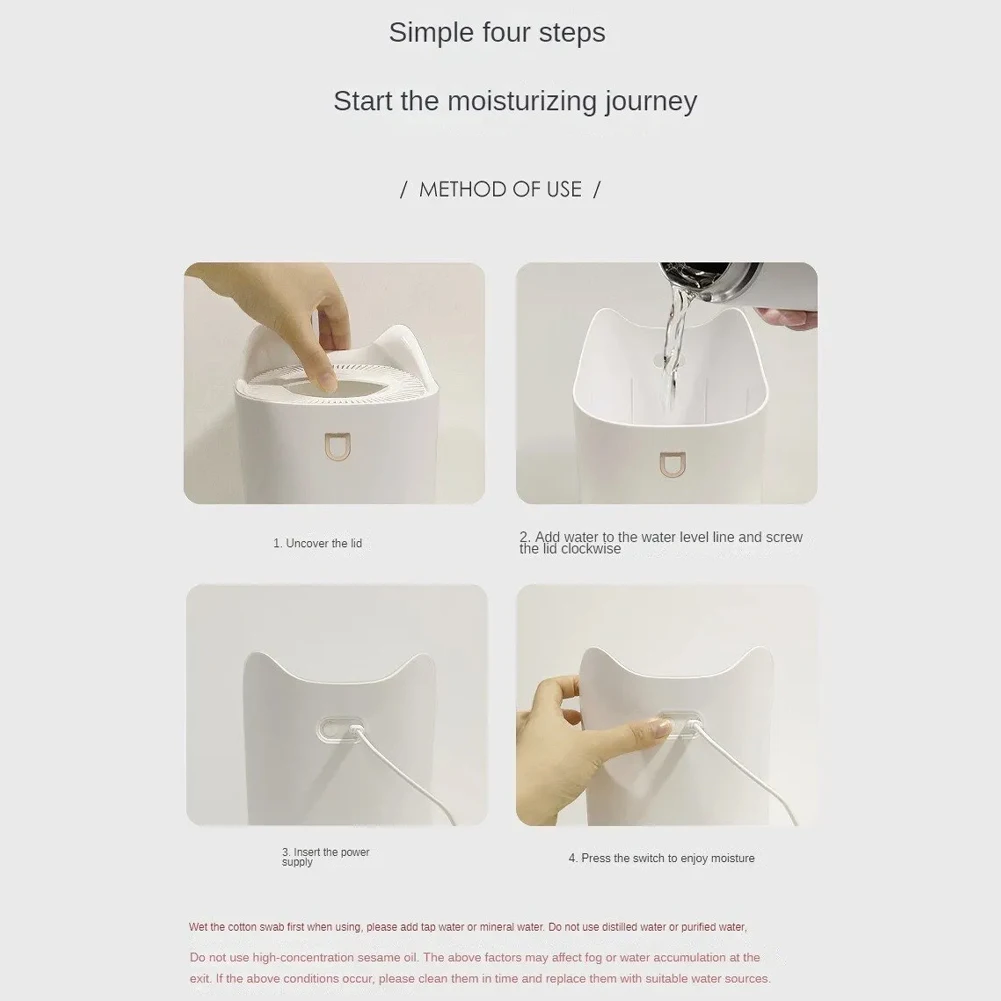 Simple four steps

Start the moisturizing journey

/ METHOD OF USE /

1. Uncover the lid

2. Add water to the water level line and screw the lid clockwise

3. Insert the power supply

4. Press the switch to enjoy moisture

Wet the cotton swab first when using, please add tap water or mineral water. Do not use distilled water or purified water,

Do not use high-concentration sesame oil. The above factors may affect fog or water accumulation at the exit. If the above conditions occur, please clean them in time and replace them with suitable water sources.