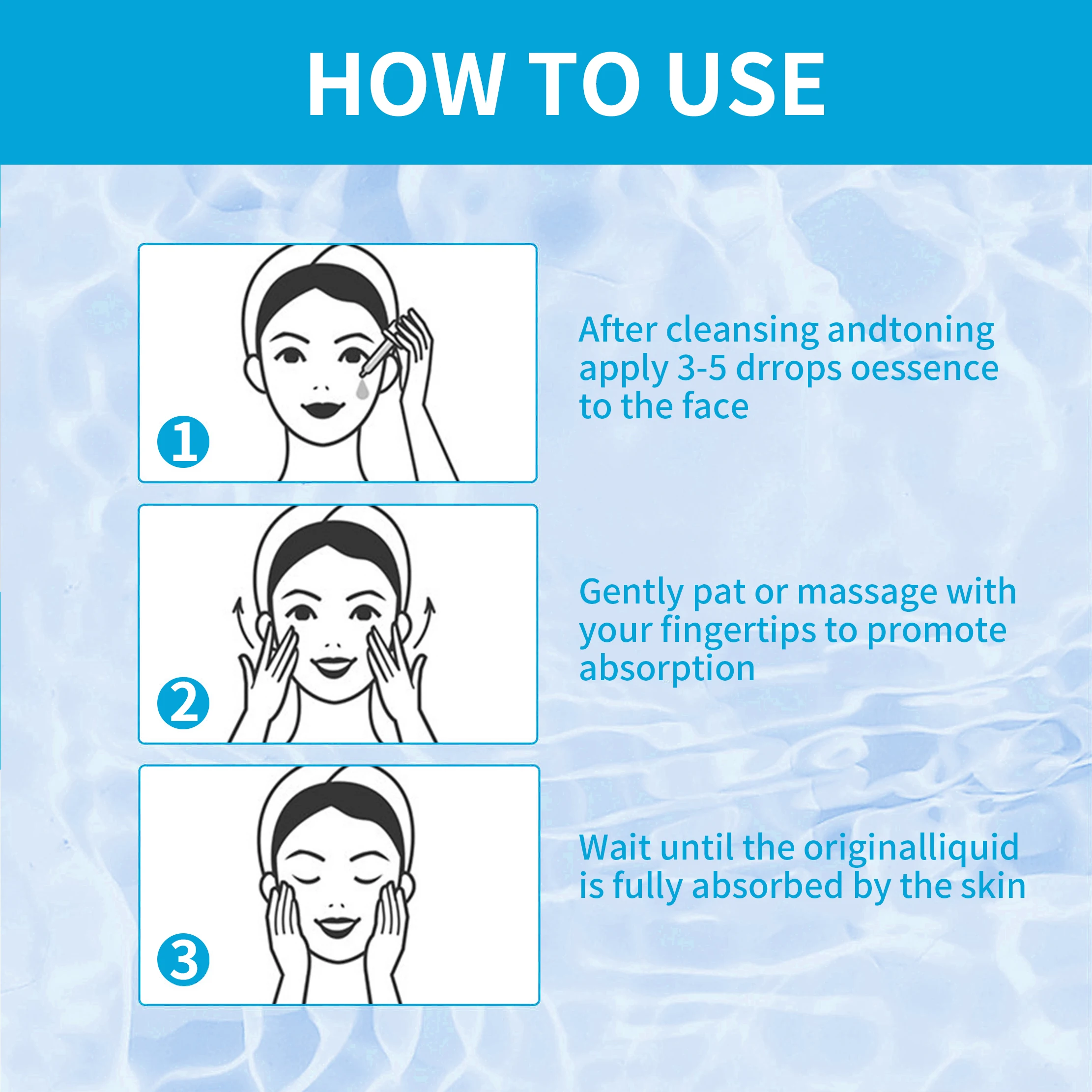 HOW TO USE

1

After cleansing andtoning apply 3-5 drrops oessence to the face

2

Gently pat or massage with your fingertips to promote absorption

3

Wait until the originalliquid is fully absorbed by the skin