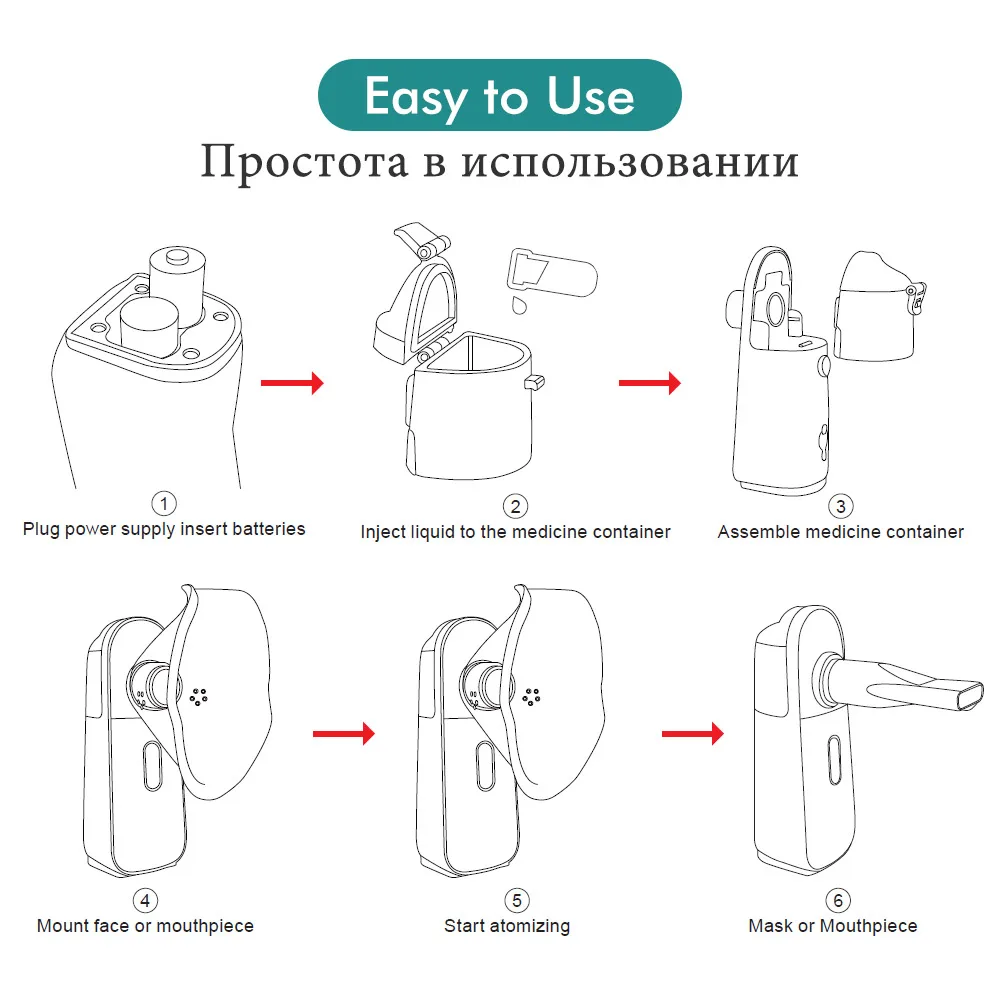 Easy to Use

Простота в использовании

①
Plug power supply insert batteries

②
Inject liquid to the medicine container

③
Assemble medicine container

④
Mount face or mouthpiece

⑤
Start atomizing

⑥
Mask or Mouthpiece