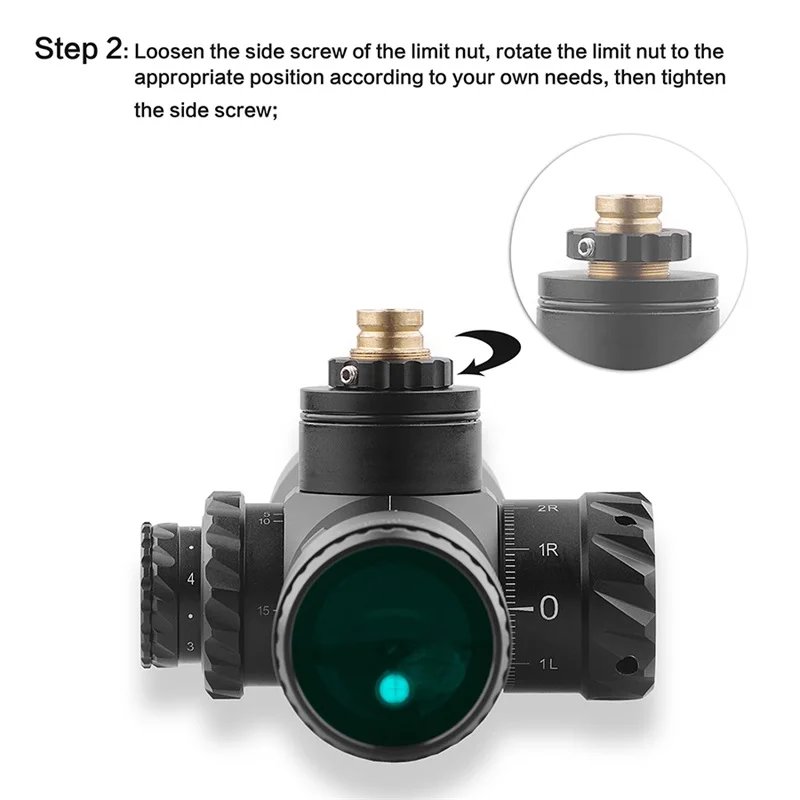 Step 2: Loosen the side screw of the limit nut, rotate the limit nut to the appropriate position according to your own needs, then tighten the side screw;

5
10
15
4
3
2R
1R
0
1L