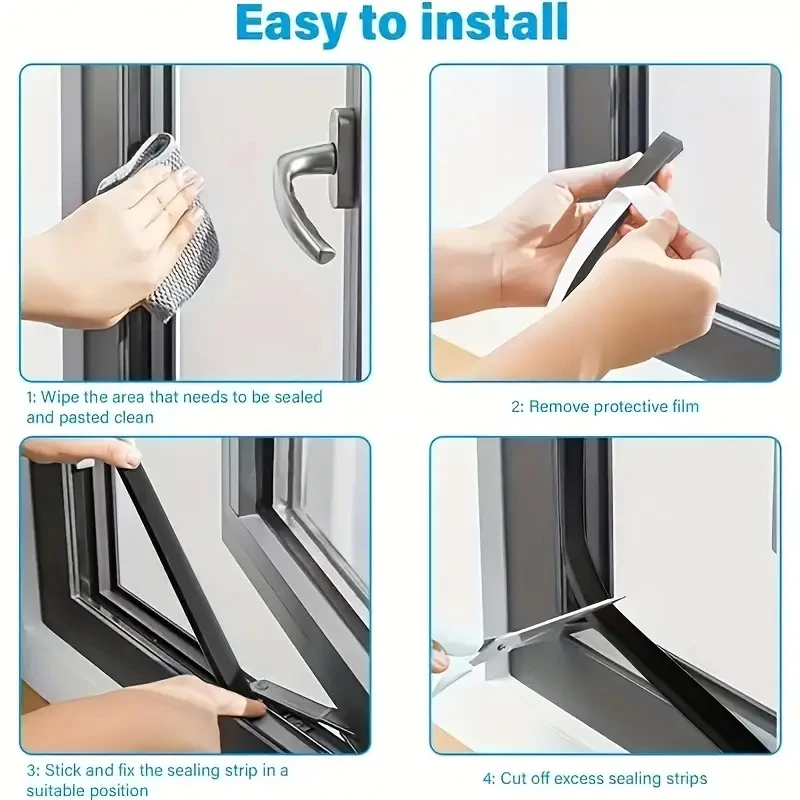 Easy to install

1: Wipe the area that needs to be sealed and pasted clean

2: Remove protective film

3: Stick and fix the sealing strip in a suitable position

4: Cut off excess sealing strips