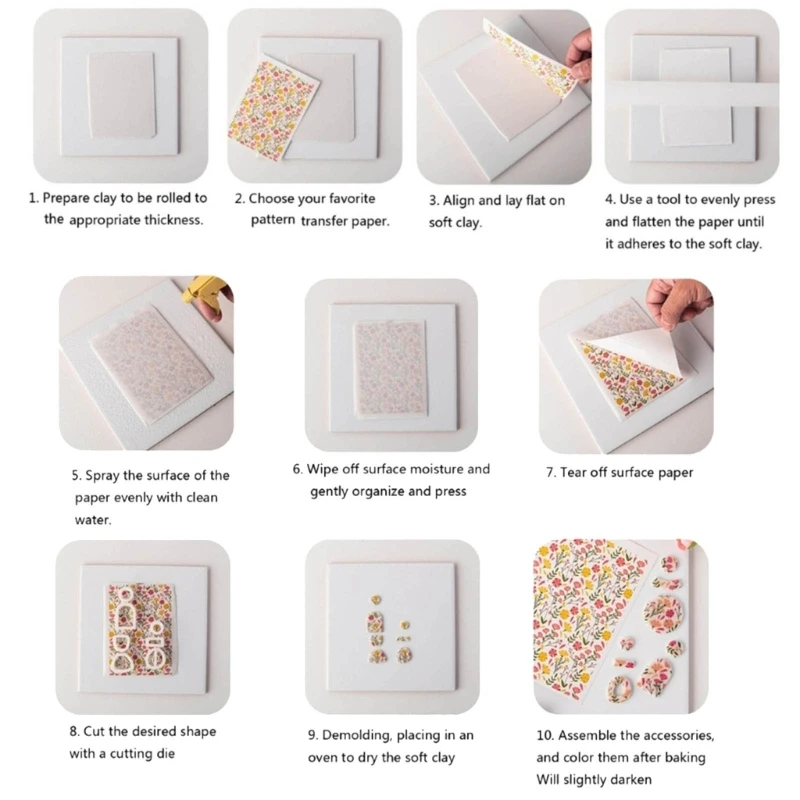 1. Prepare clay to be rolled to the appropriate thickness.

2. Choose your favorite pattern transfer paper.

3. Align and lay flat on soft clay.

4. Use a tool to evenly press and flatten the paper until it adheres to the soft clay.

5. Spray the surface of the paper evenly with clean water.

6. Wipe off surface moisture and gently organize and press

7. Tear off surface paper

8. Cut the desired shape with a cutting die

9. Demolding, placing in an oven to dry the soft clay

10. Assemble the accessories, and color them after baking Will slightly darken